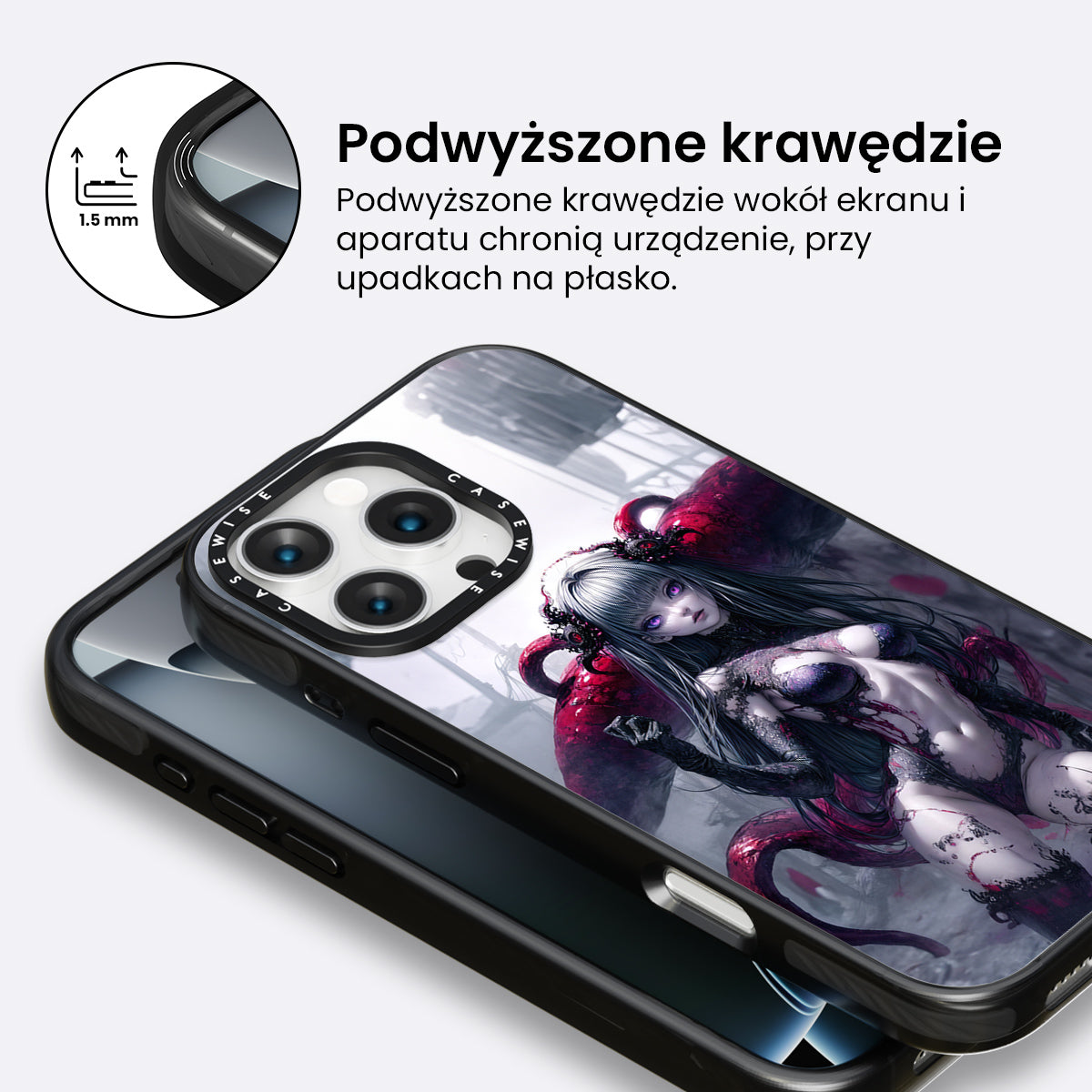 1.5 mm

Podwyższone krawędzie

Podwyższone krawędzie wokół ekranu i aparatu chronią urządzenie, przy upadkach na płasko.

CASEWISE CASEWISE