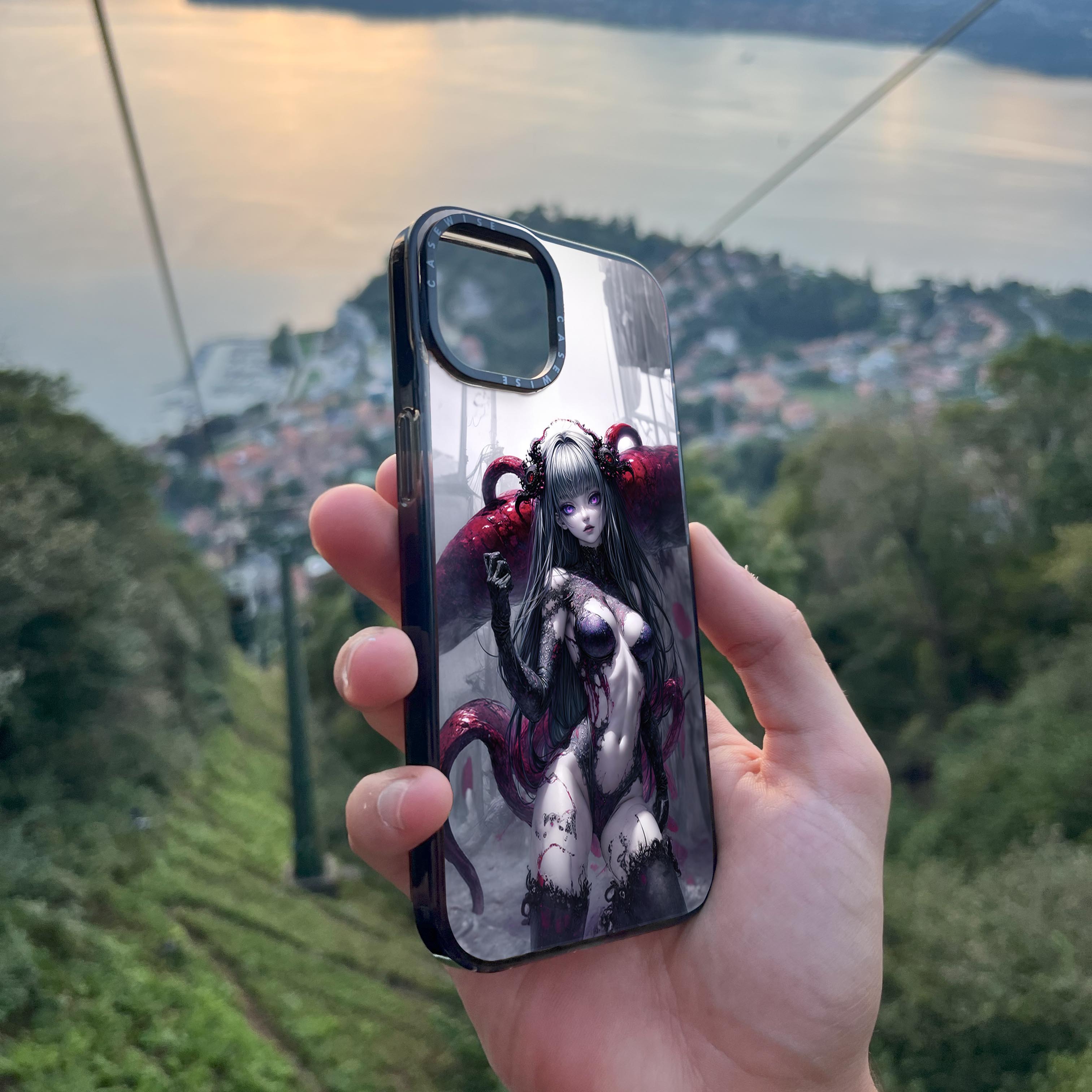 CASEWISE CASEWISE