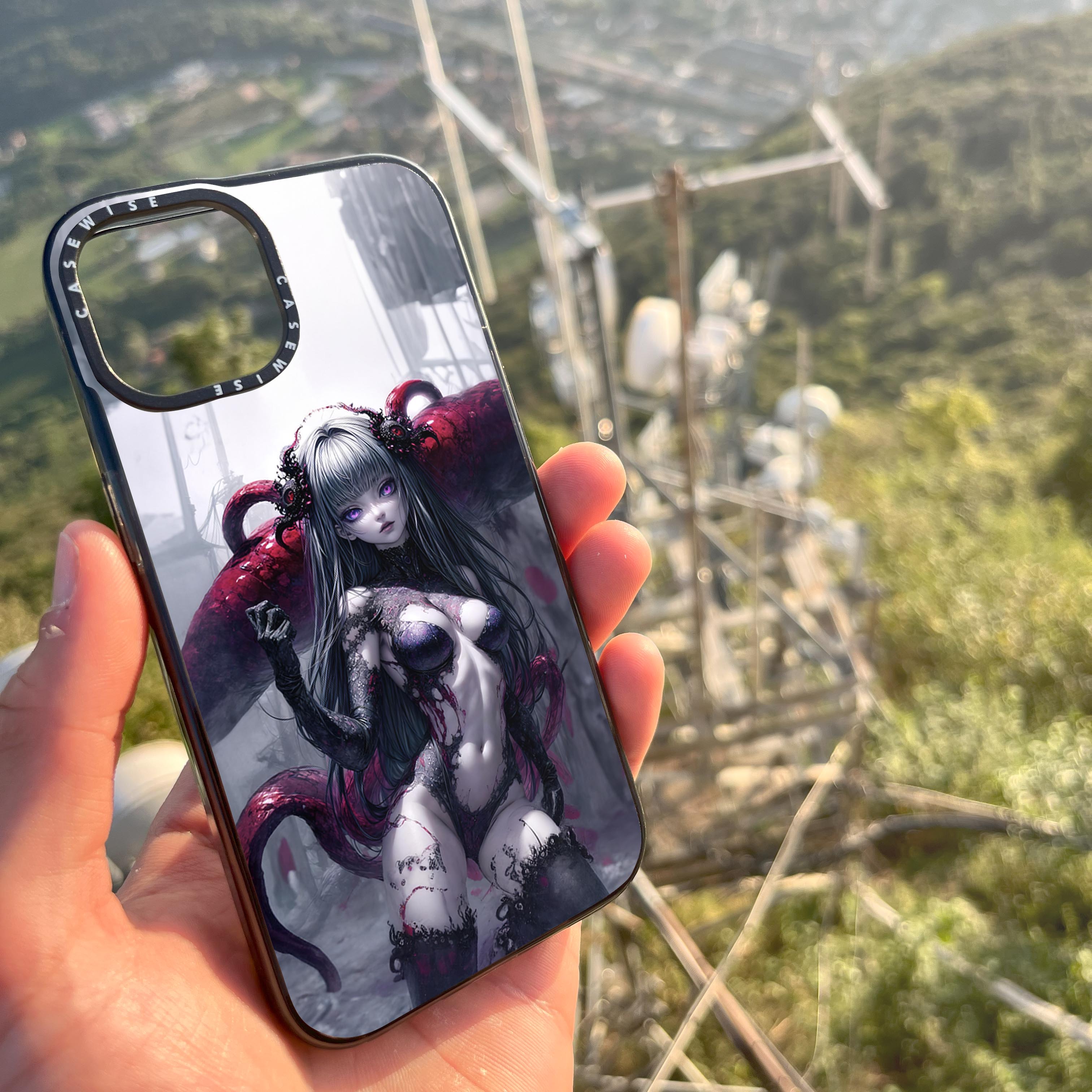 CASEWISE CASEWISE