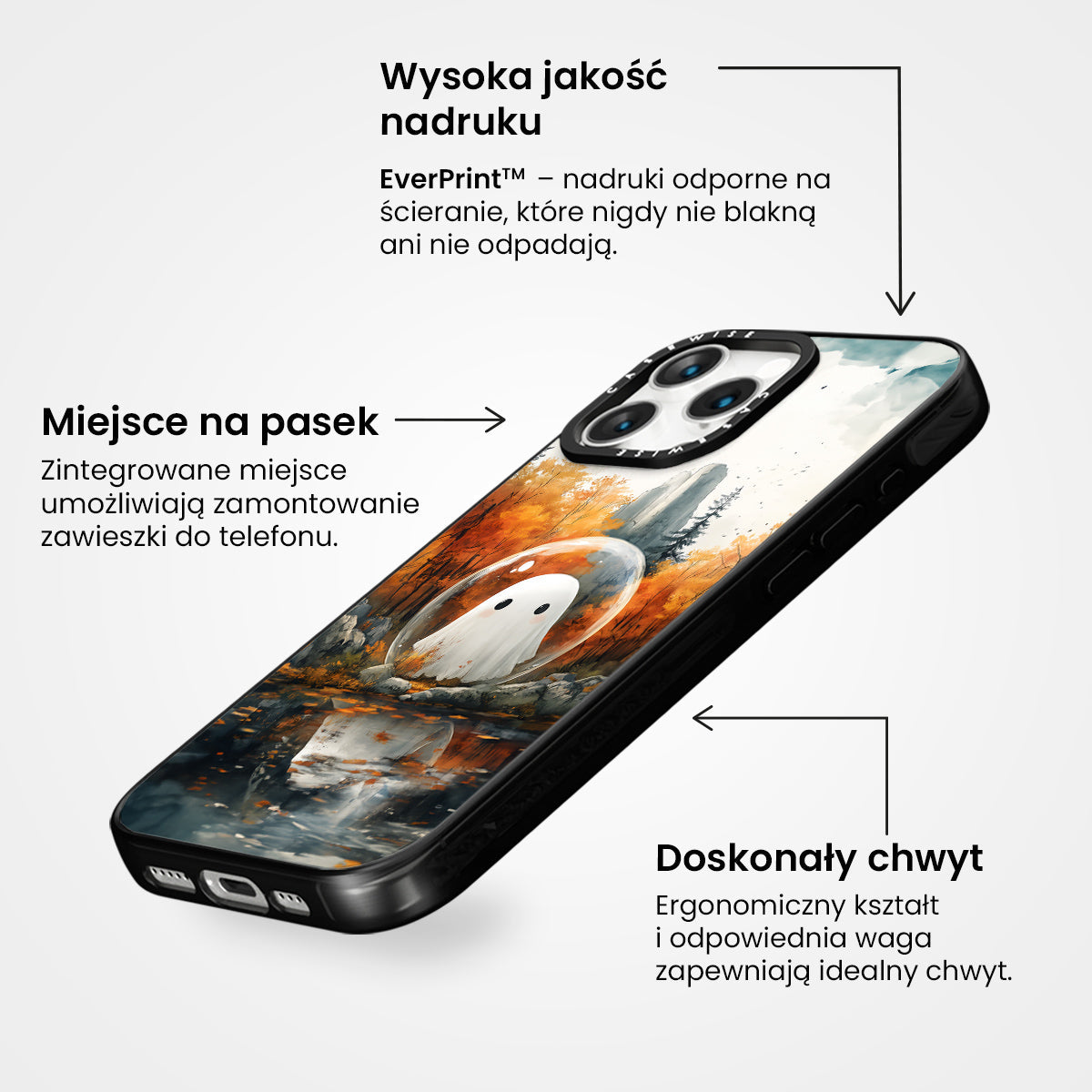 Wysoka jakość nadruku

EverPrint™ – nadruki odporne na ścieranie, które nigdy nie blakną ani nie odpadają.

Miejsce na pasek

Zintegrowane miejsce umożliwiają zamontowanie zawieszki do telefonu.

CASEWISE

CASEWISE

Doskonały chwyt

Ergonomiczny kształt i odpowiednia waga zapewniają idealny chwyt.