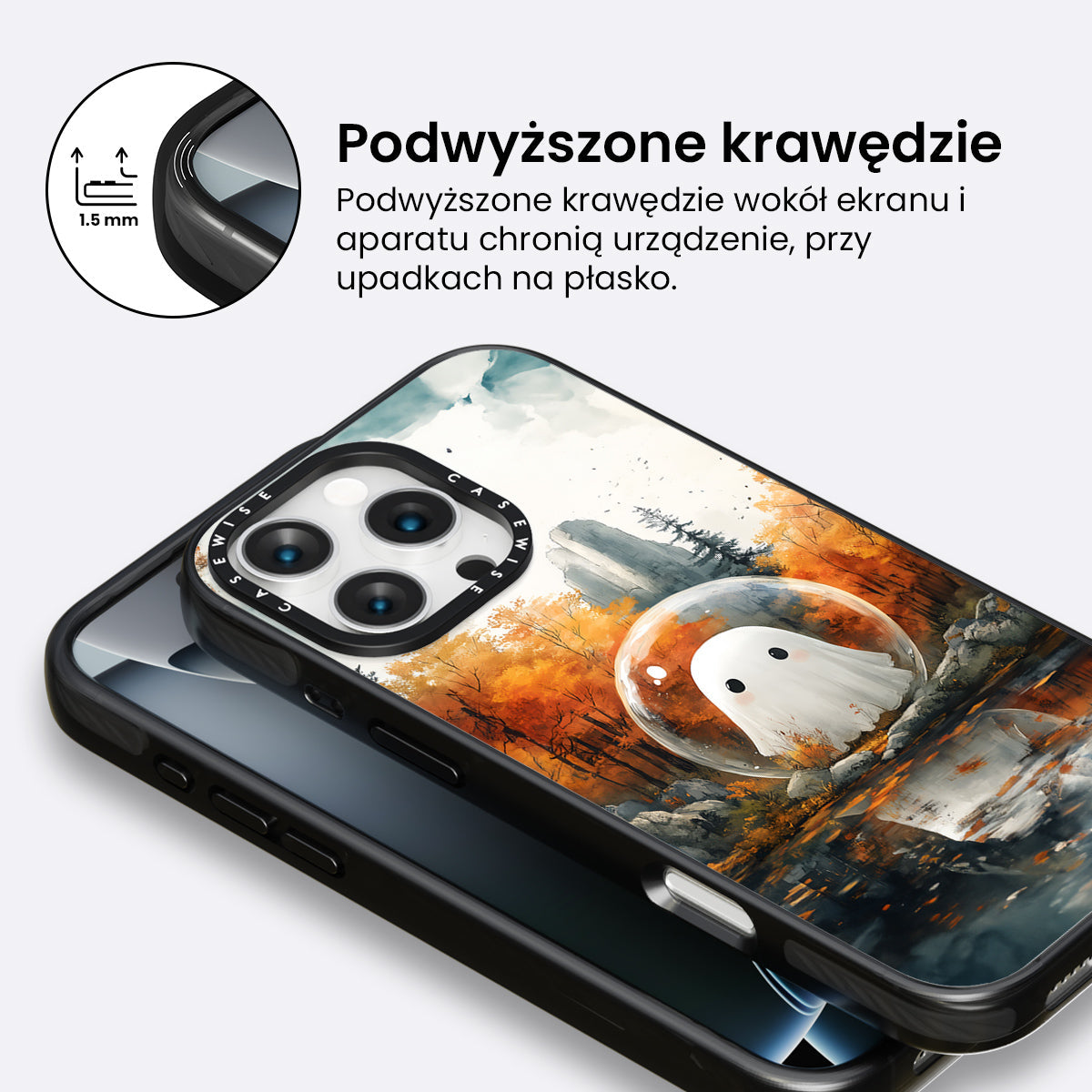 1.5 mm

Podwyższone krawędzie

Podwyższone krawędzie wokół ekranu i aparatu chronią urządzenie, przy upadkach na płasko.

CASEWISE CASEWISE