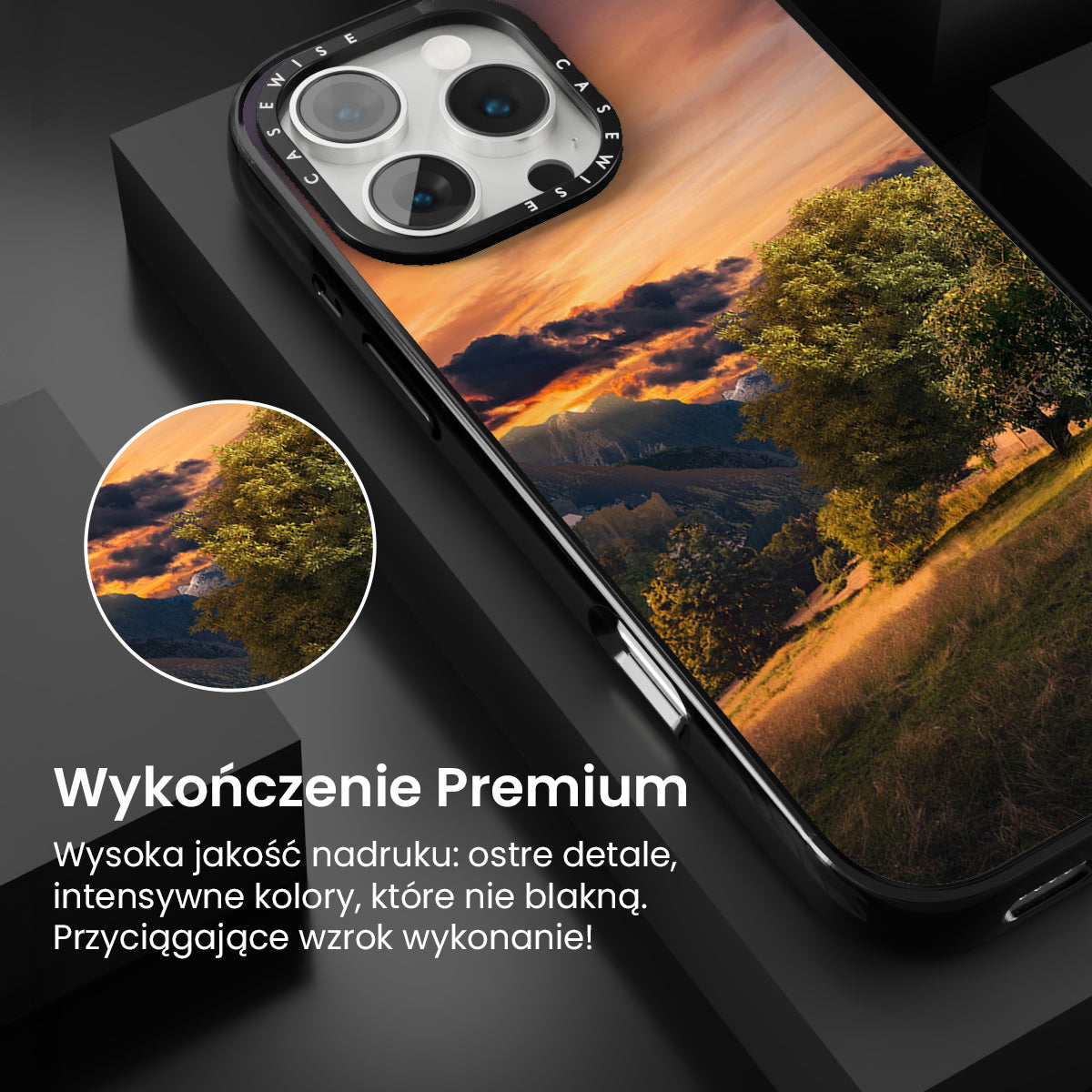 CASEWISE CASEWISE

Wykończenie Premium

Wysoka jakość nadruku: ostre detale, intensywne kolory, które nie blakną. Przyciągające wzrok wykonanie!