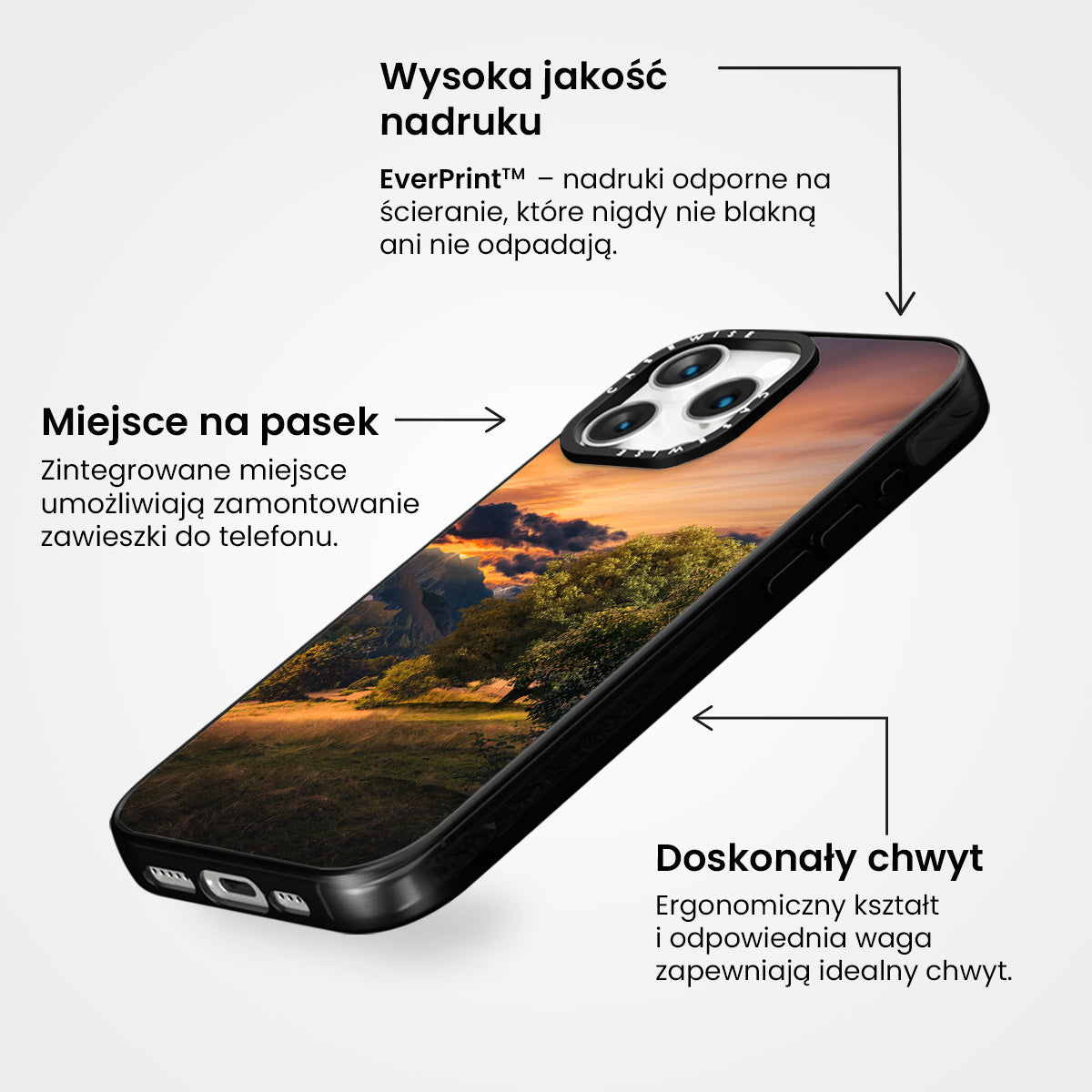 Wysoka jakość nadruku

EverPrint™ – nadruki odporne na ścieranie, które nigdy nie blakną ani nie odpadają.

Miejsce na pasek

Zintegrowane miejsce umożliwiają zamontowanie zawieszki do telefonu.

CASEWISE CASEWISE

Doskonały chwyt

Ergonomiczny kształt i odpowiednia waga zapewniają idealny chwyt.