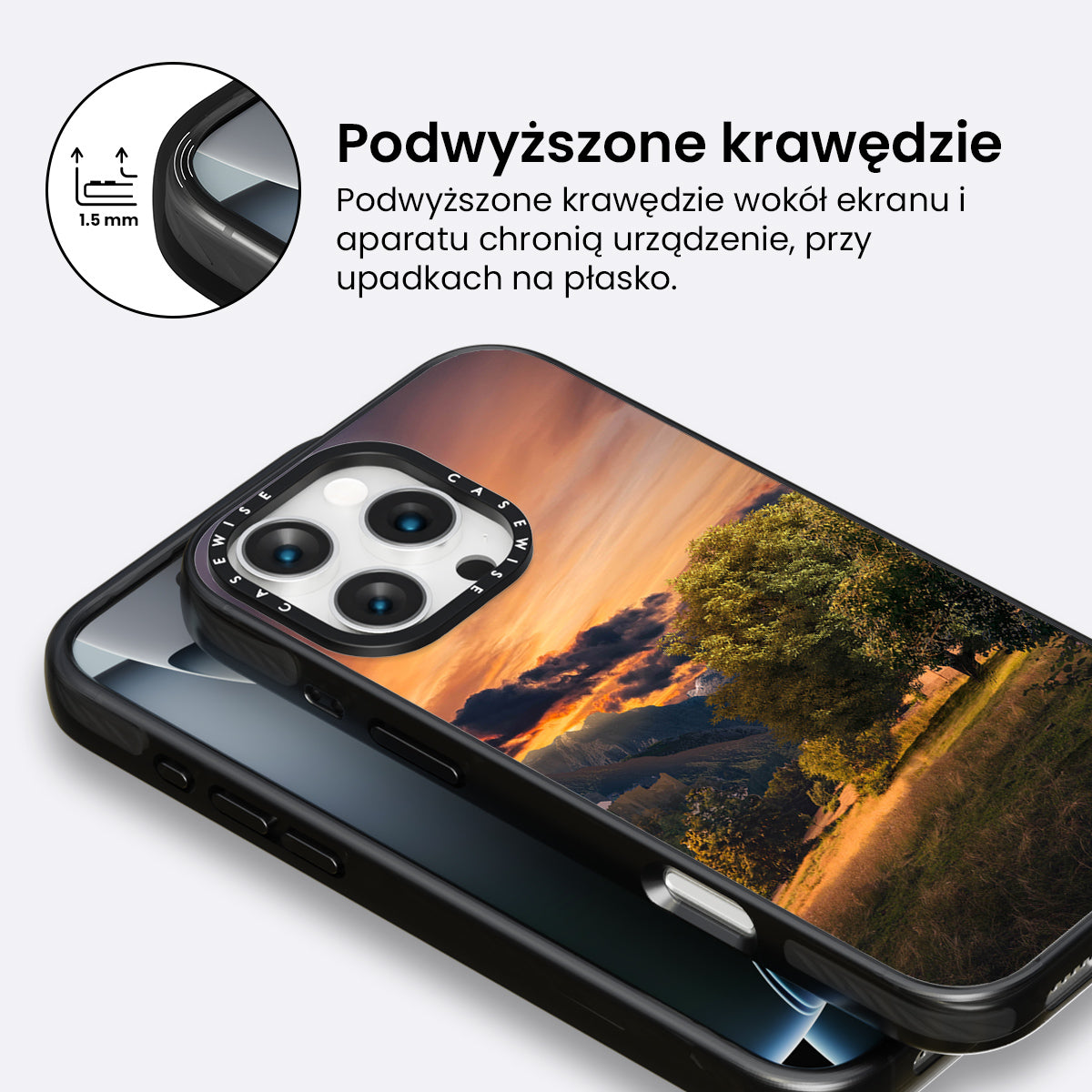 1.5 mm

Podwyższone krawędzie

Podwyższone krawędzie wokół ekranu i aparatu chronią urządzenie, przy upadkach na płasko.

CASEWISE CASEWISE