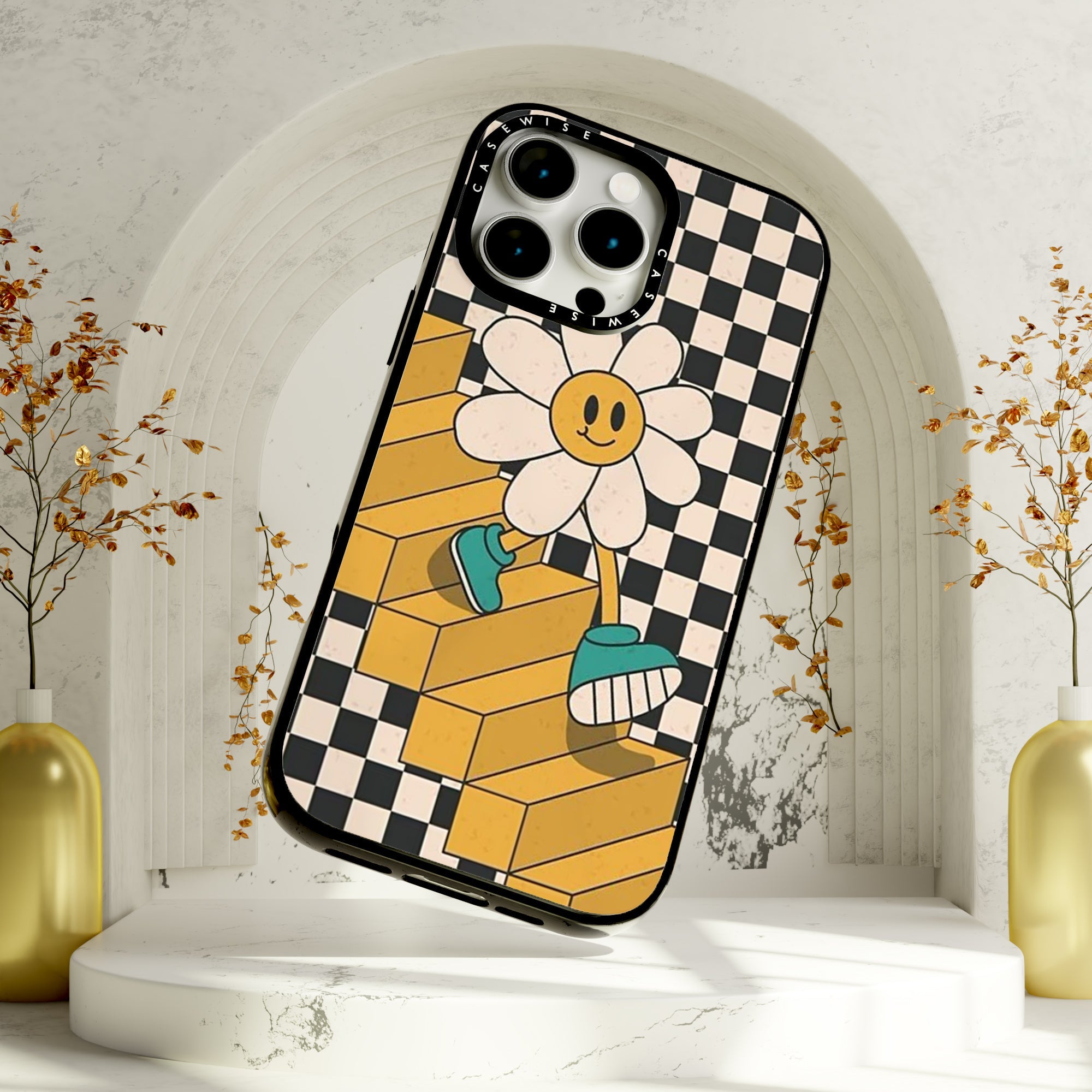 CASEWISE CASEWISE