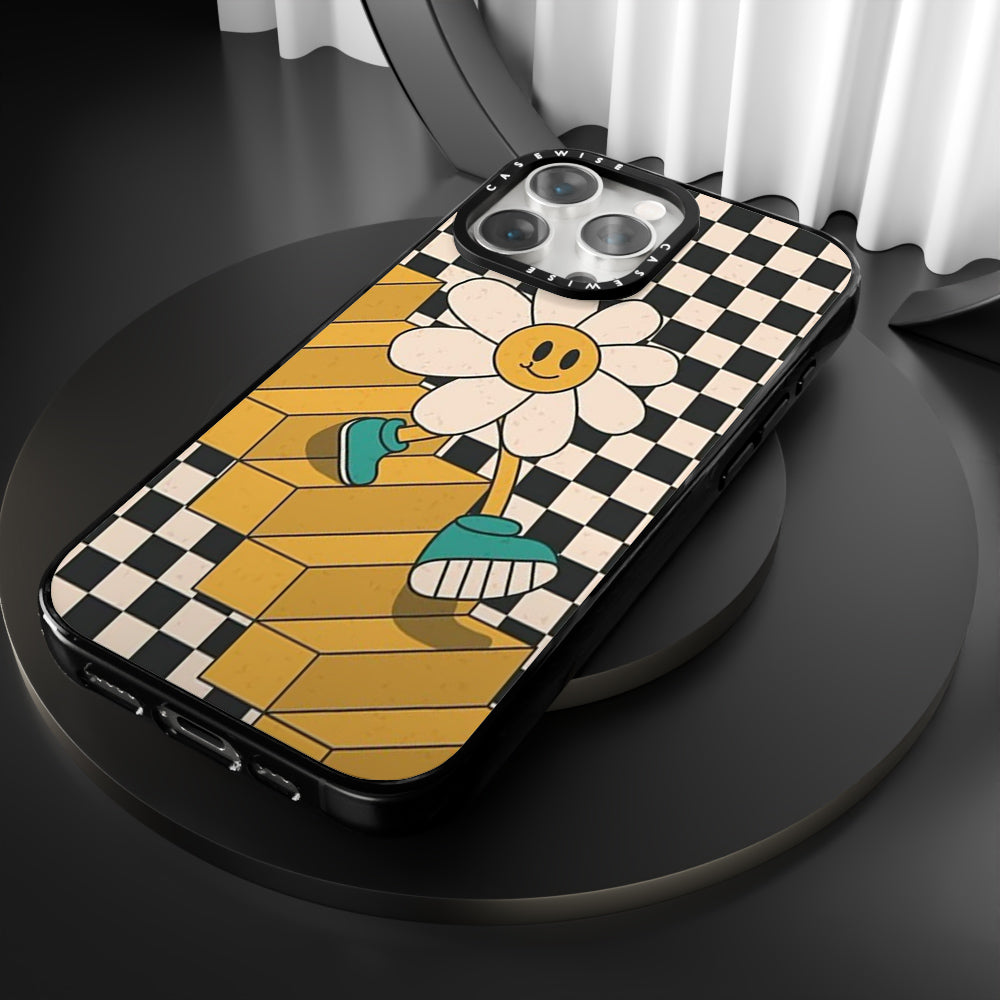 CASEWISE CASEWISE