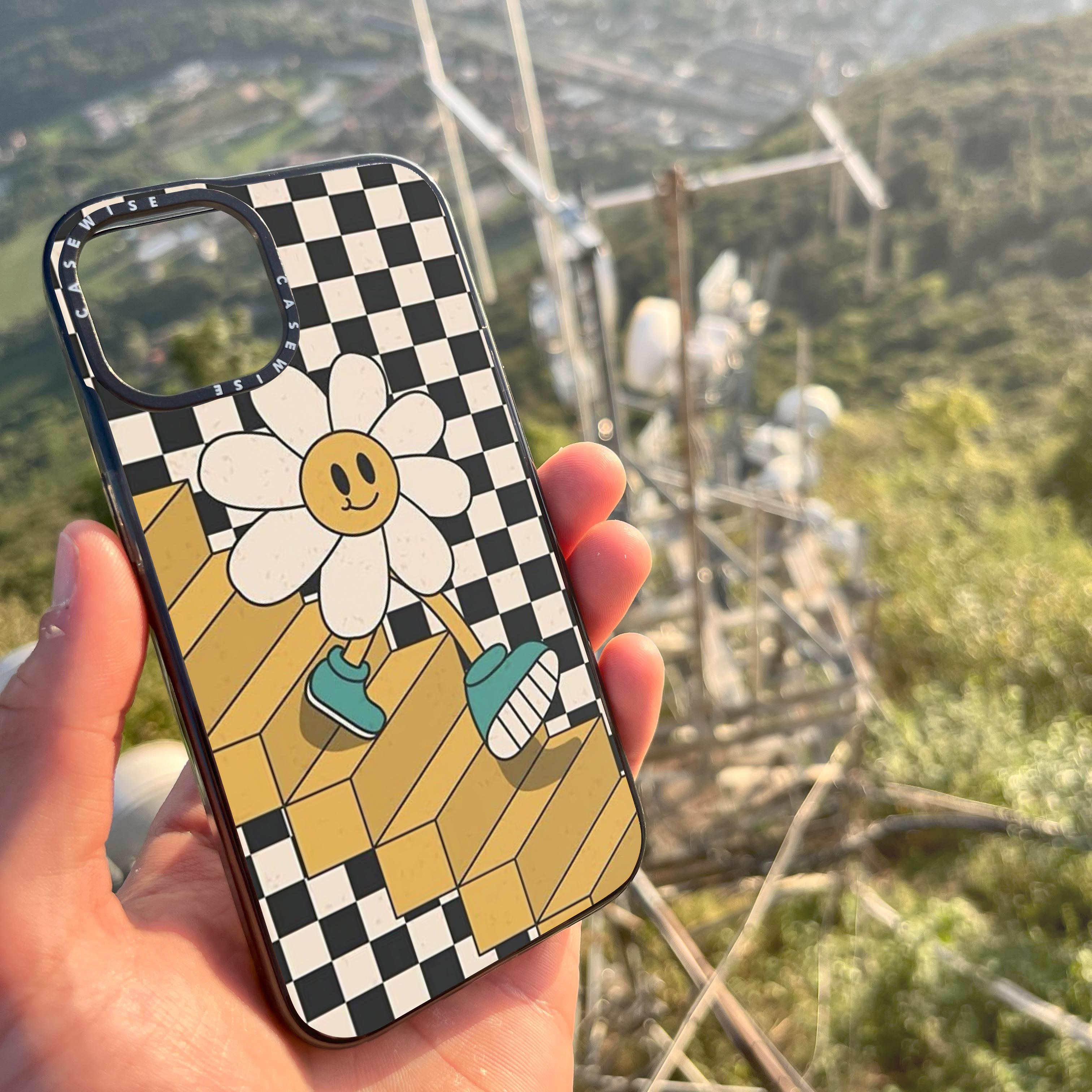 CASEWISE CASEWISE