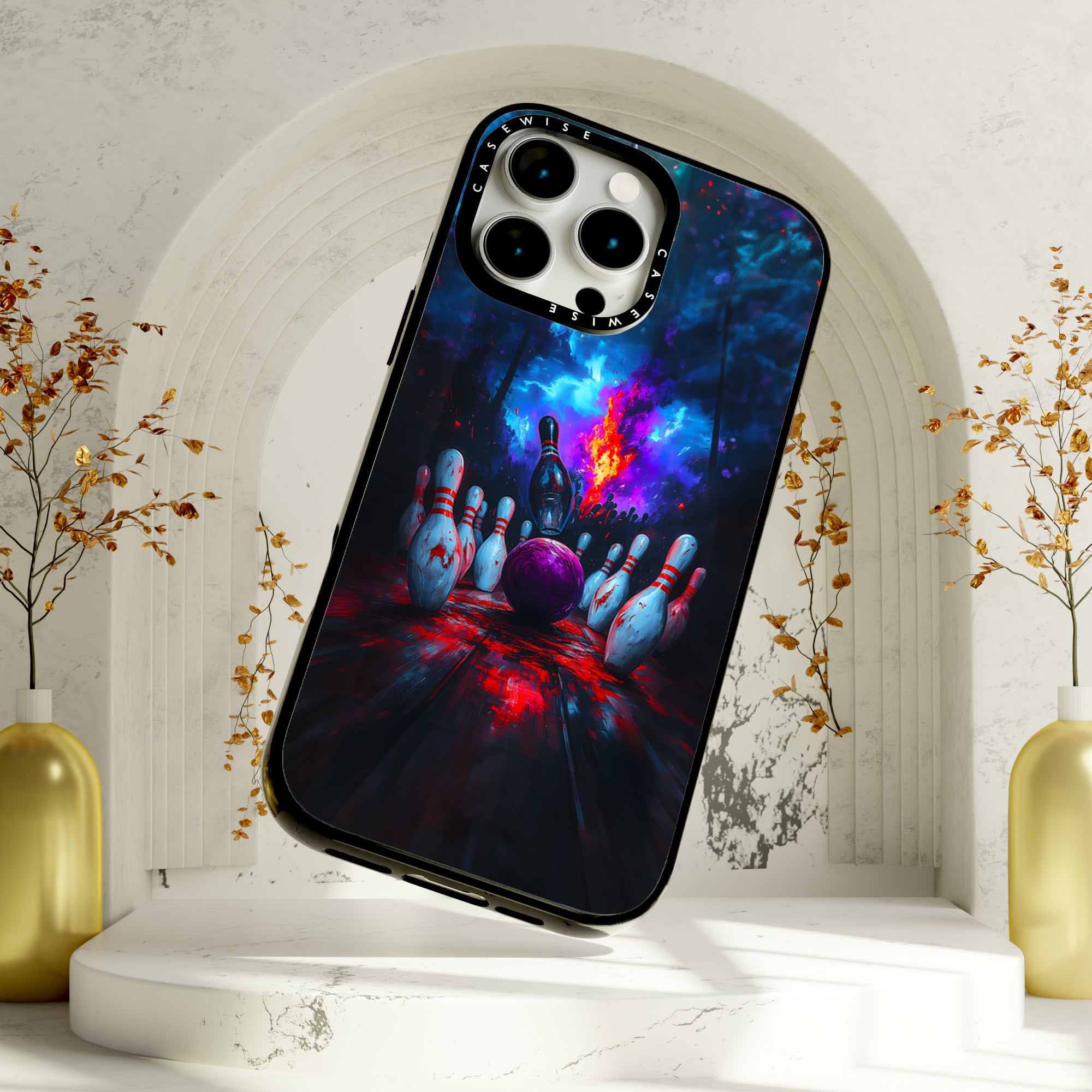 CASEWISE
CASEWISE