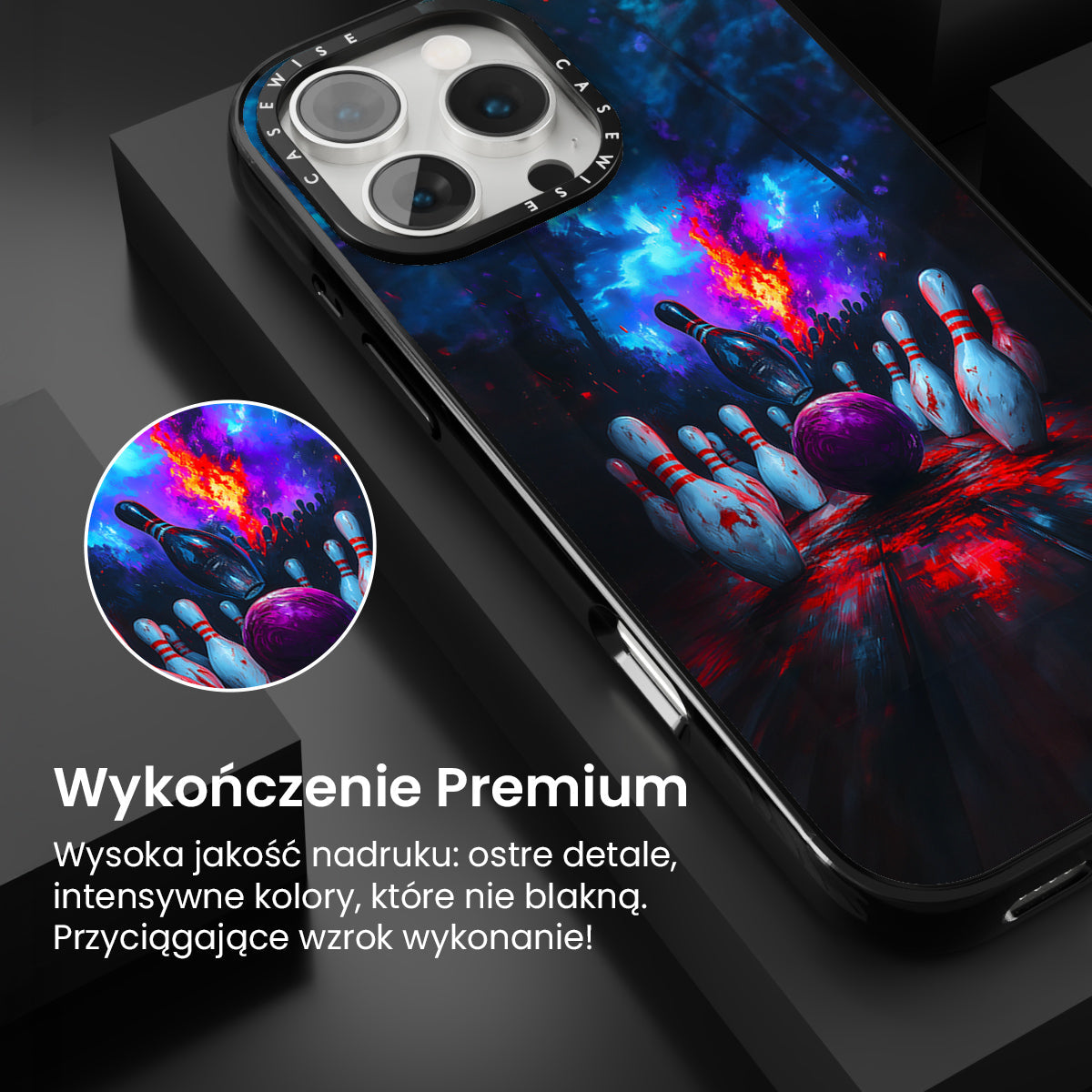 CASEWISE CASEWISE

Wykończenie Premium

Wysoka jakość nadruku: ostre detale, intensywne kolory, które nie blakną. Przyciągające wzrok wykonanie!