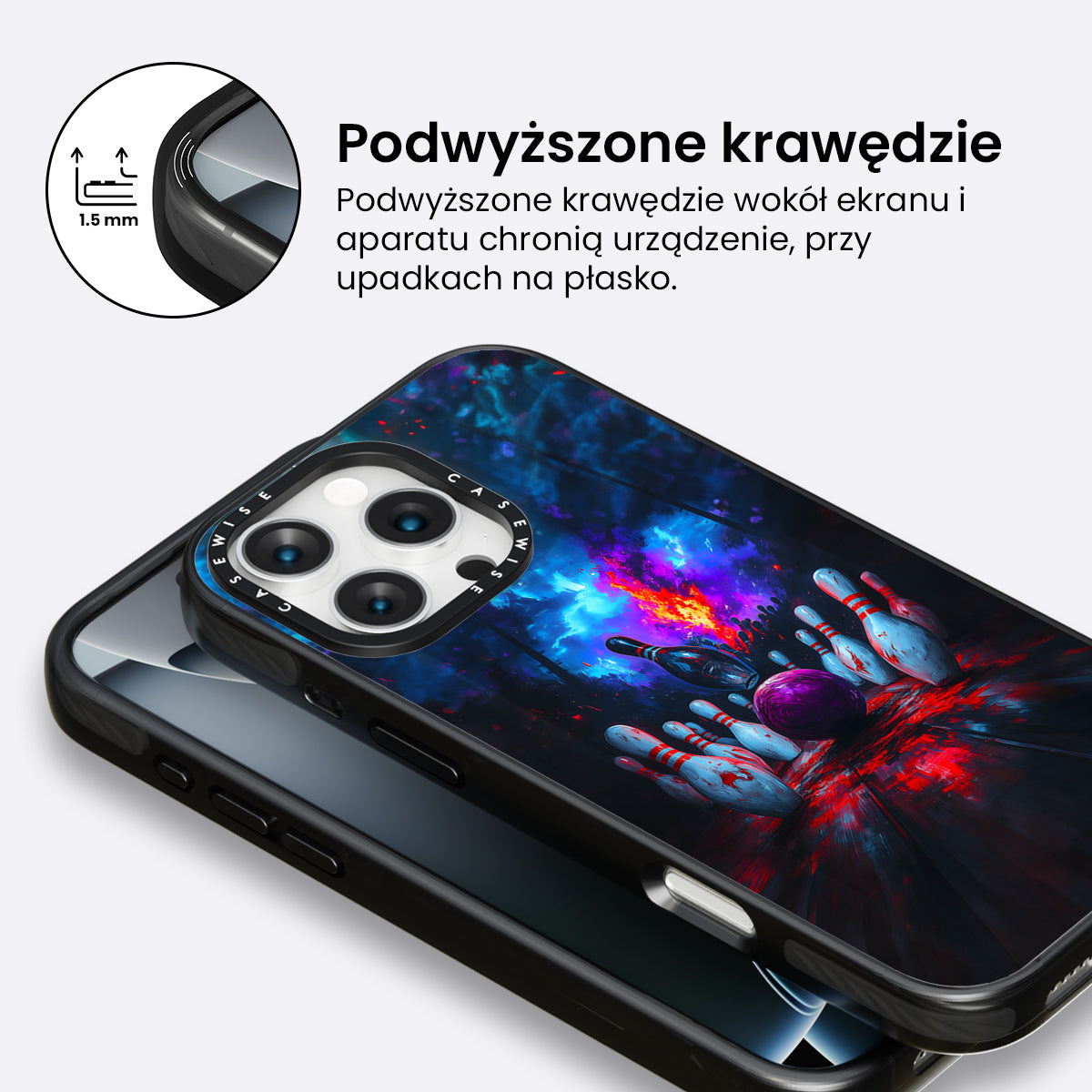 1.5 mm

Podwyższone krawędzie

Podwyższone krawędzie wokół ekranu i aparatu chronią urządzenie, przy upadkach na płasko.

CASEWISE CASEWISE