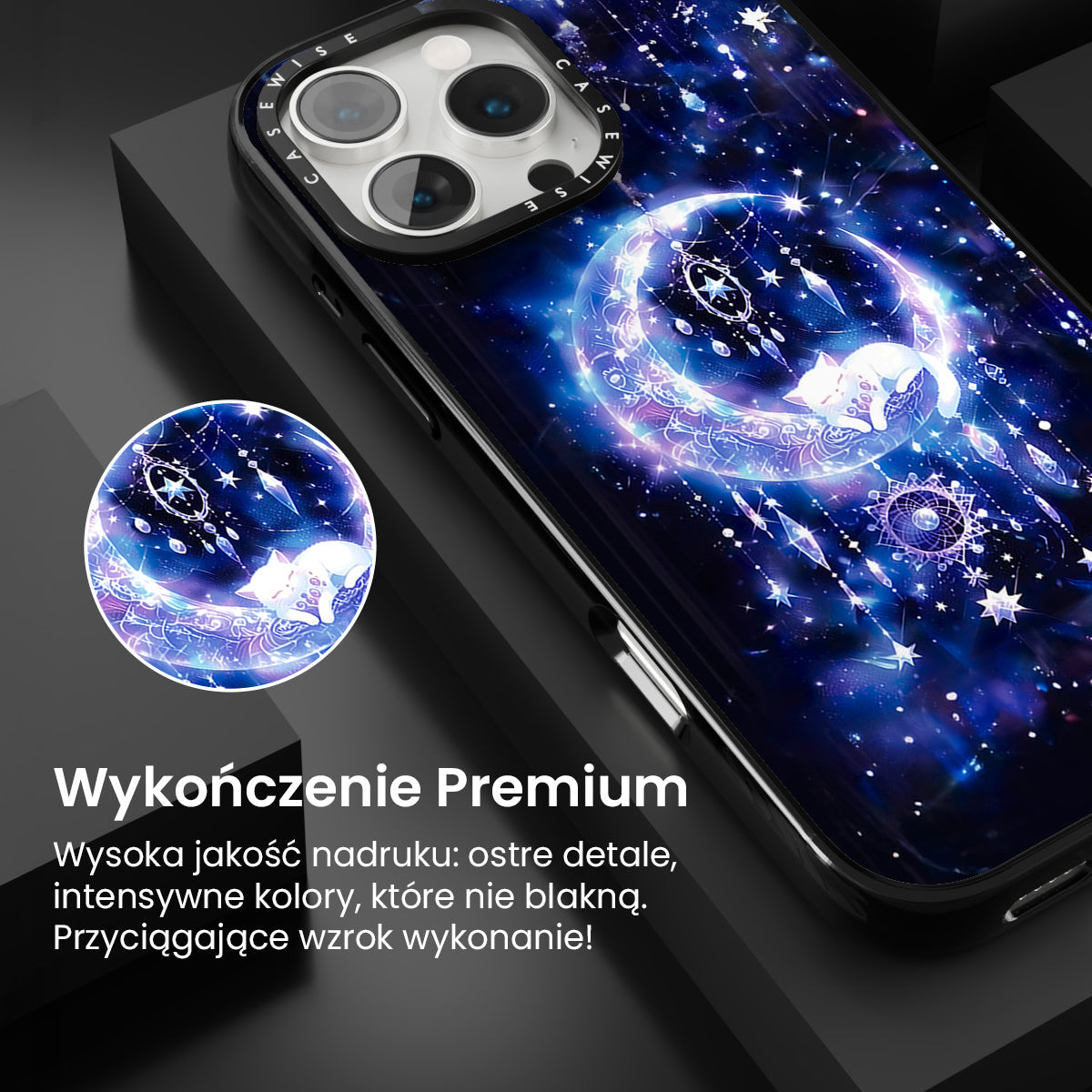 CASEWISE CASEWISE

Wykończenie Premium

Wysoka jakość nadruku: ostre detale, intensywne kolory, które nie blakną. Przyciągające wzrok wykonanie!