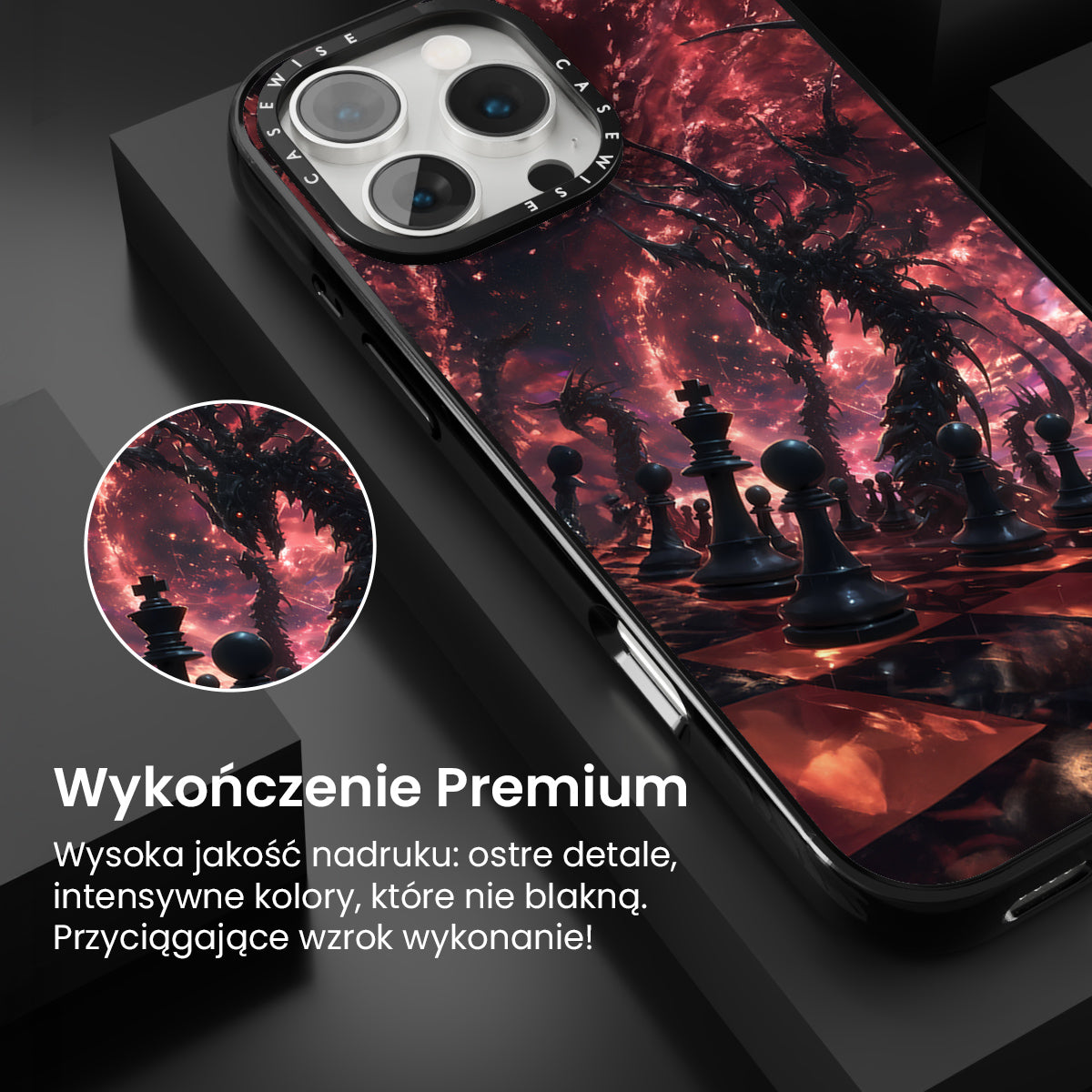 CASEWISE CASEWISE

Wykończenie Premium

Wysoka jakość nadruku: ostre detale, intensywne kolory, które nie blakną. Przyciągające wzrok wykonanie!