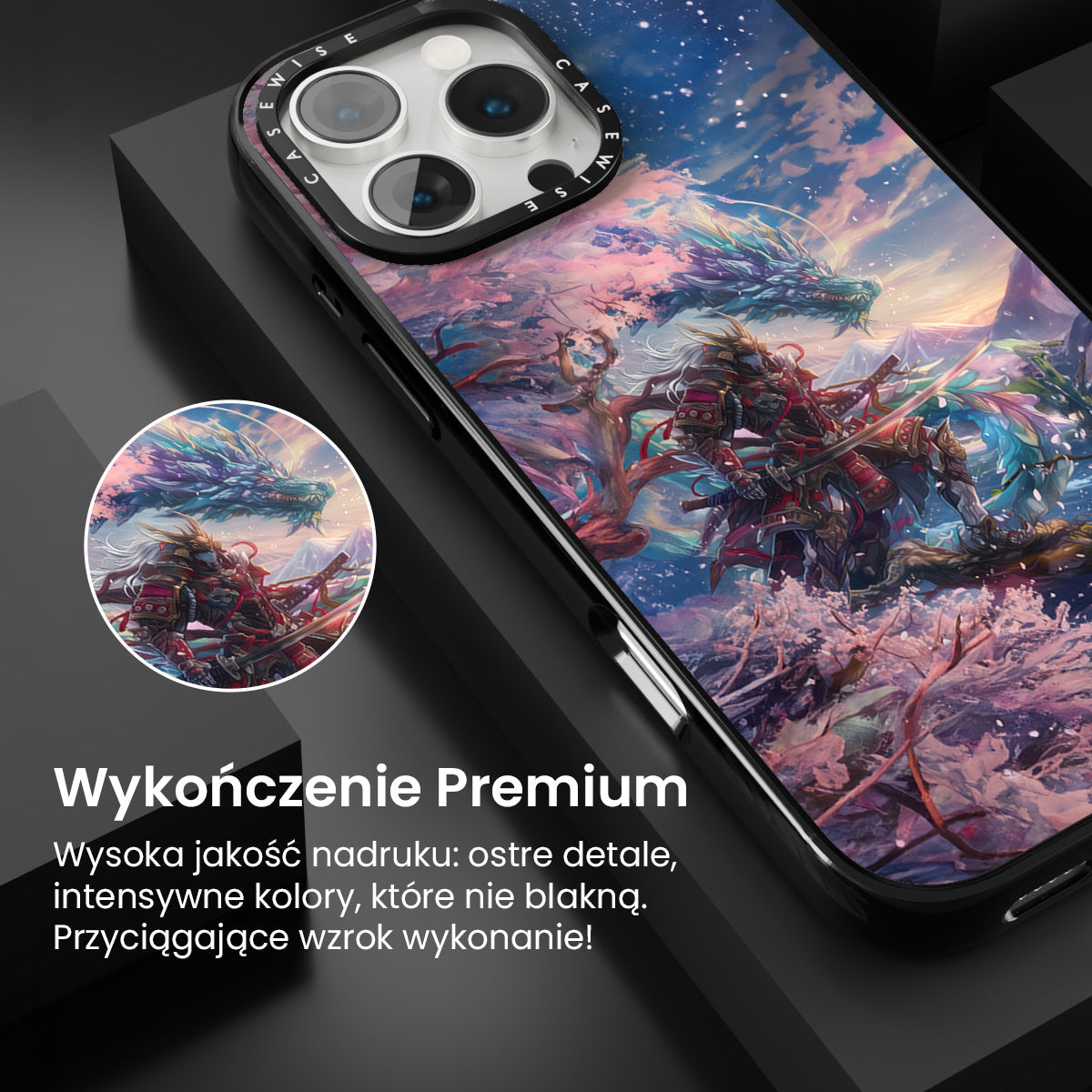 CASEWISE CASEWISE

Wykończenie Premium

Wysoka jakość nadruku: ostre detale, intensywne kolory, które nie blakną. Przyciągające wzrok wykonanie!