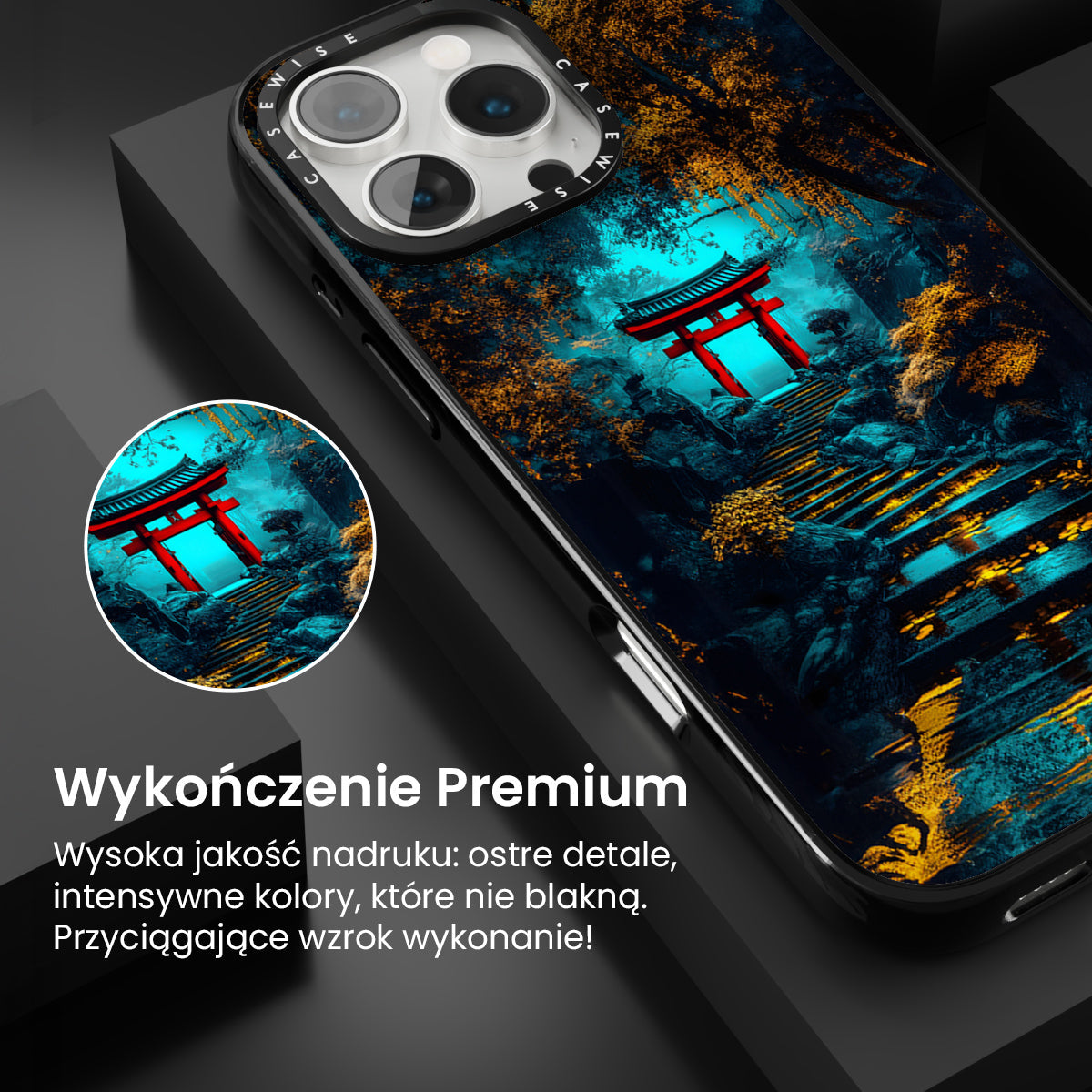 CASEWISE CASEWISE

Wykończenie Premium

Wysoka jakość nadruku: ostre detale, intensywne kolory, które nie blakną. Przyciągające wzrok wykonanie!