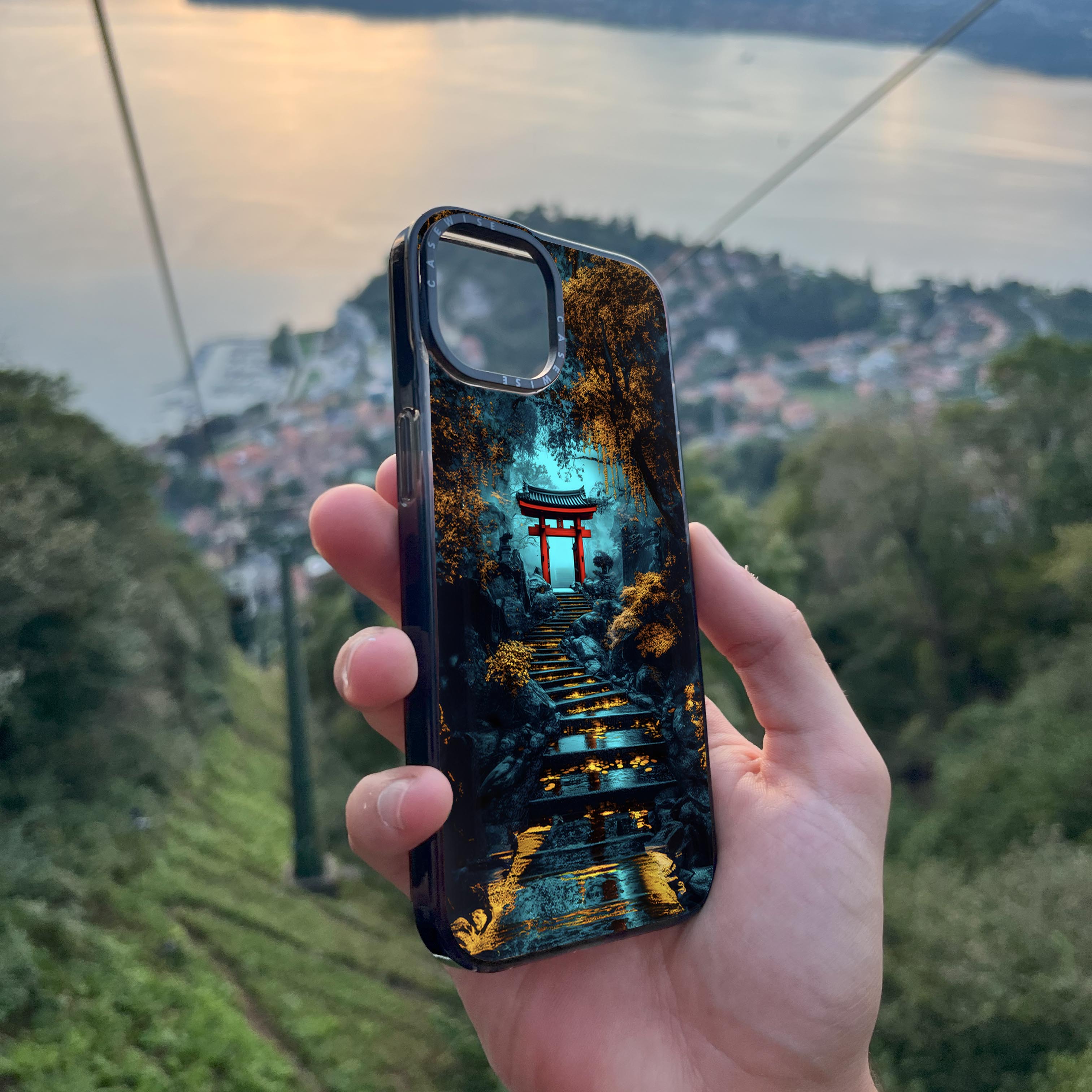 CASEWISE CASEWISE