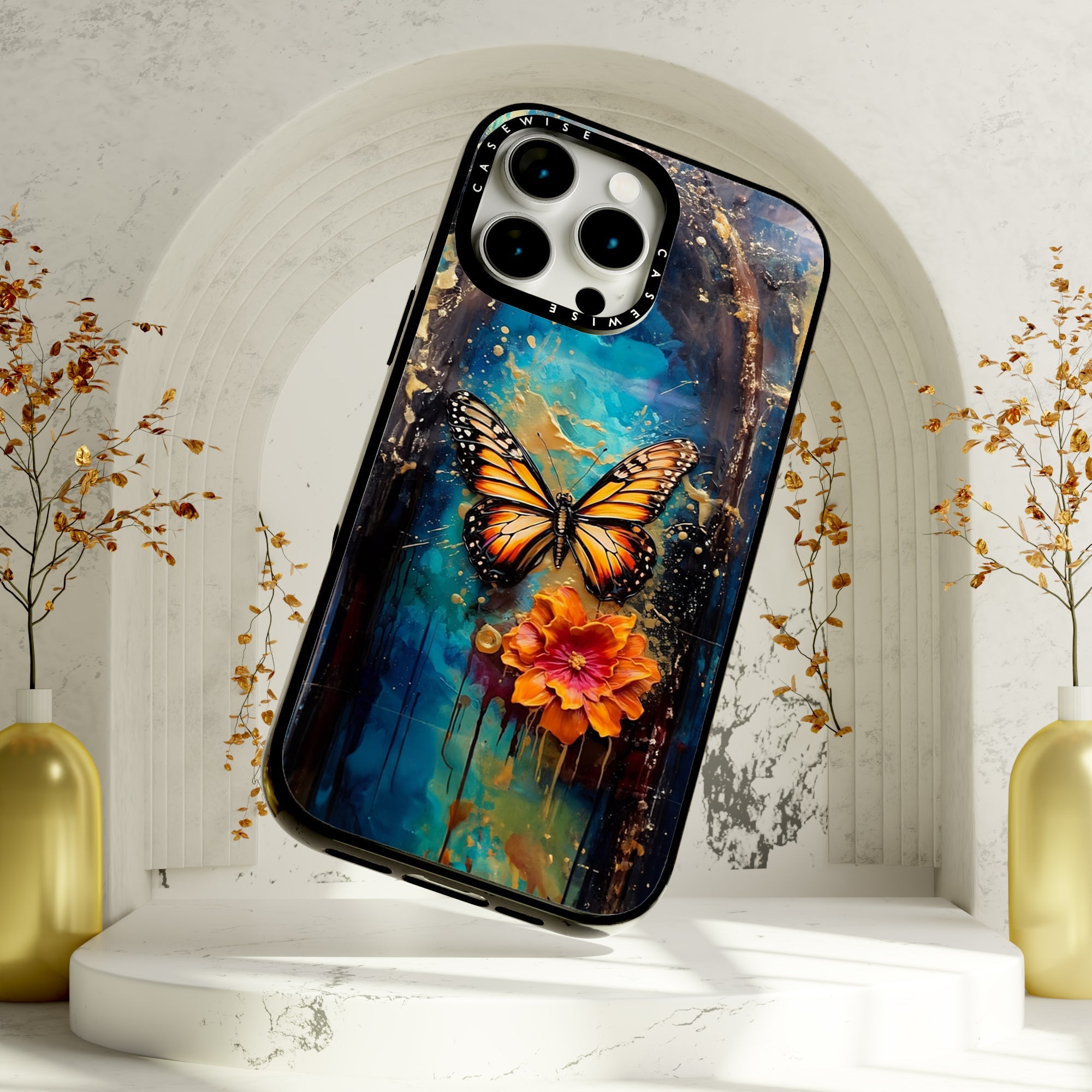 CASEWISE
CASEWISE