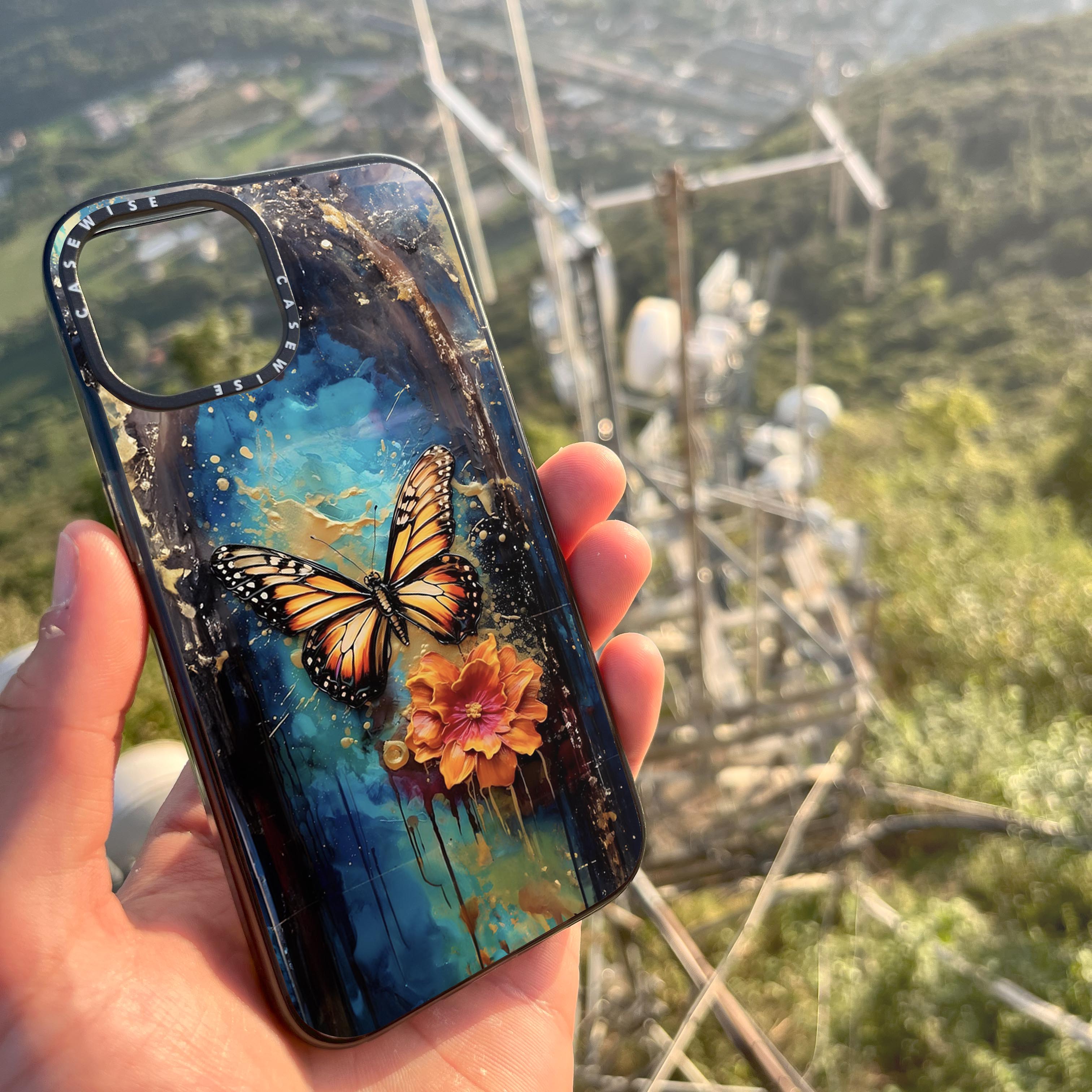 CASEWISE CASEWISE