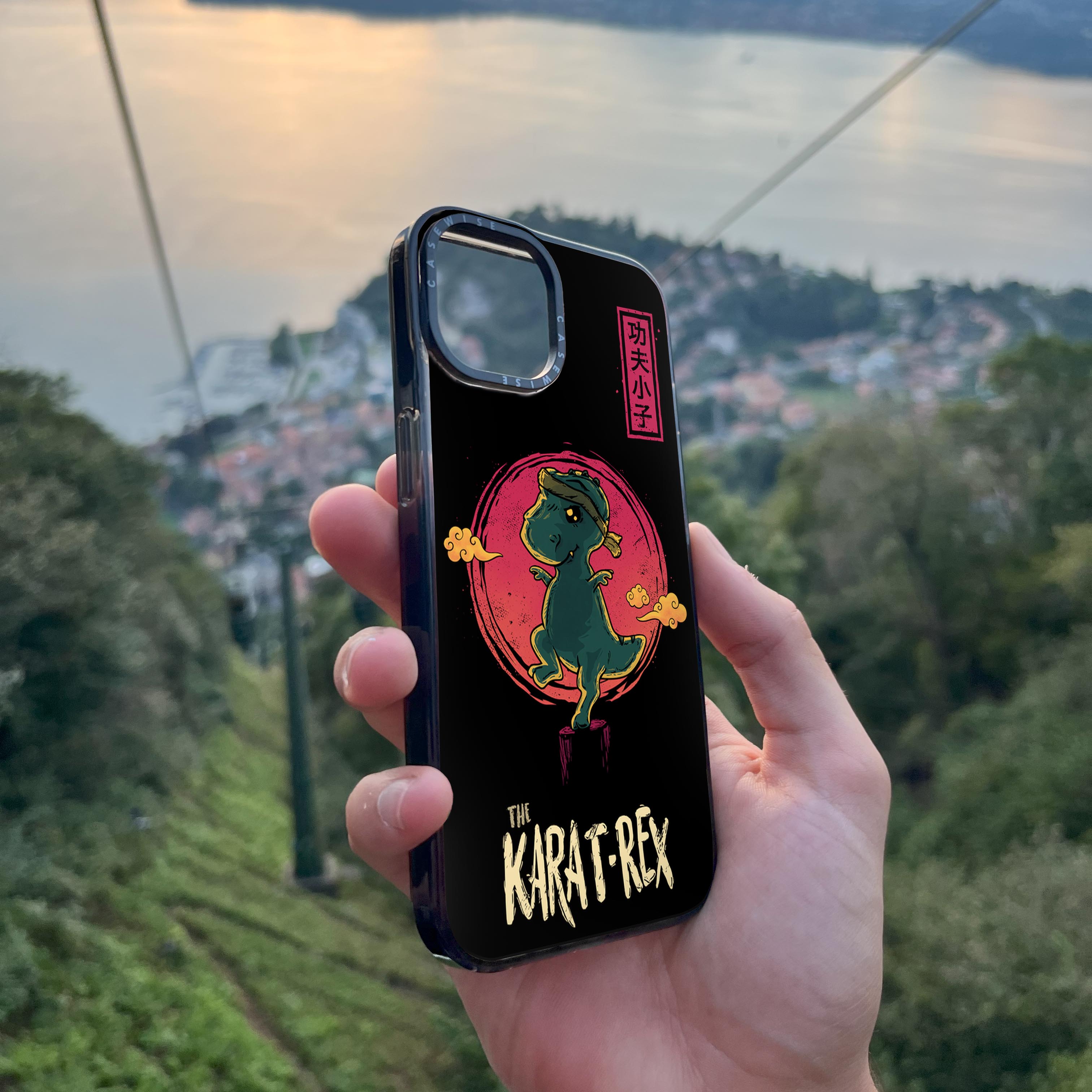 CASEWISE CASEWISE

功夫小子

THE
KARAT-REX