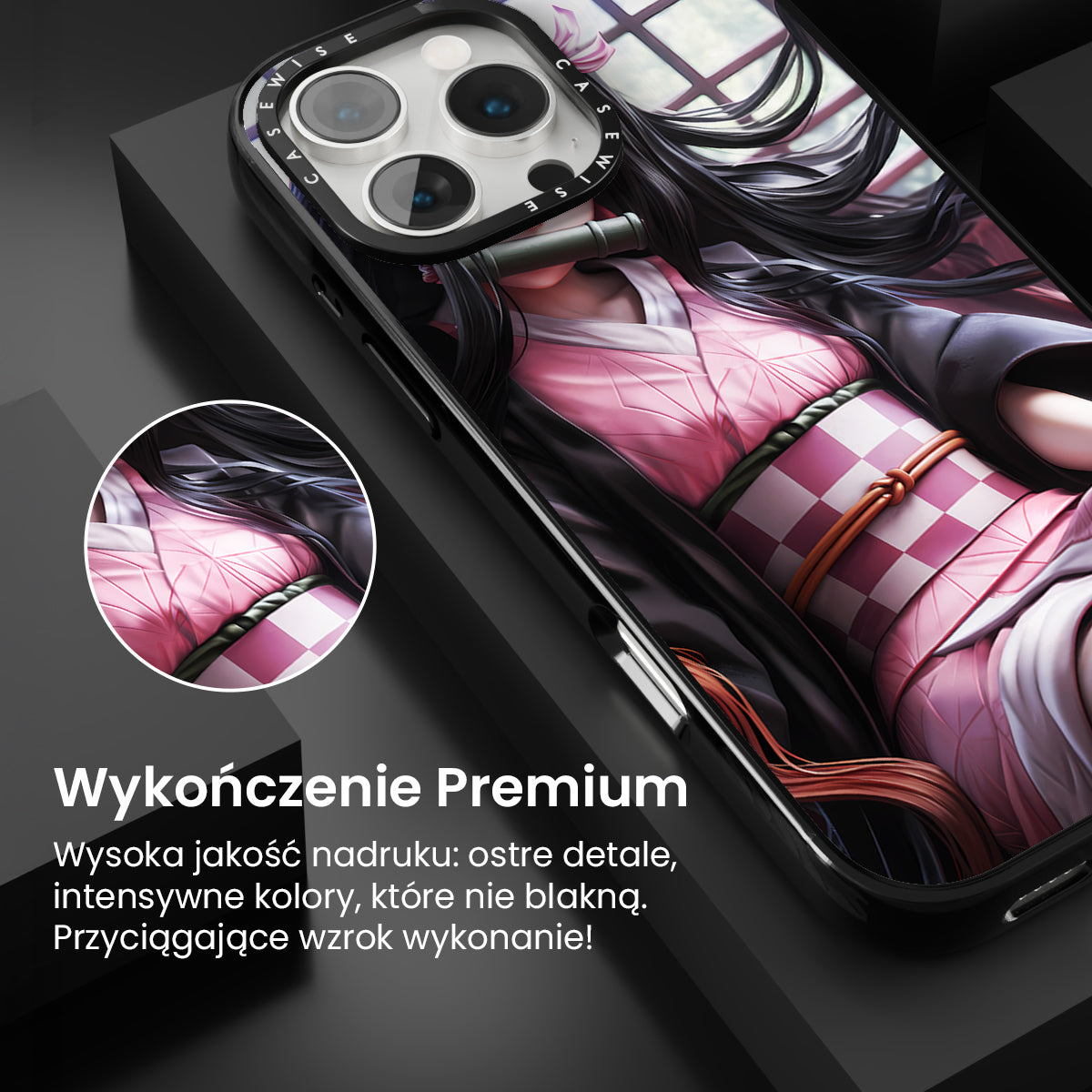 CASEWISE CASEWISE

Wykończenie Premium

Wysoka jakość nadruku: ostre detale, intensywne kolory, które nie blakną. Przyciągające wzrok wykonanie!