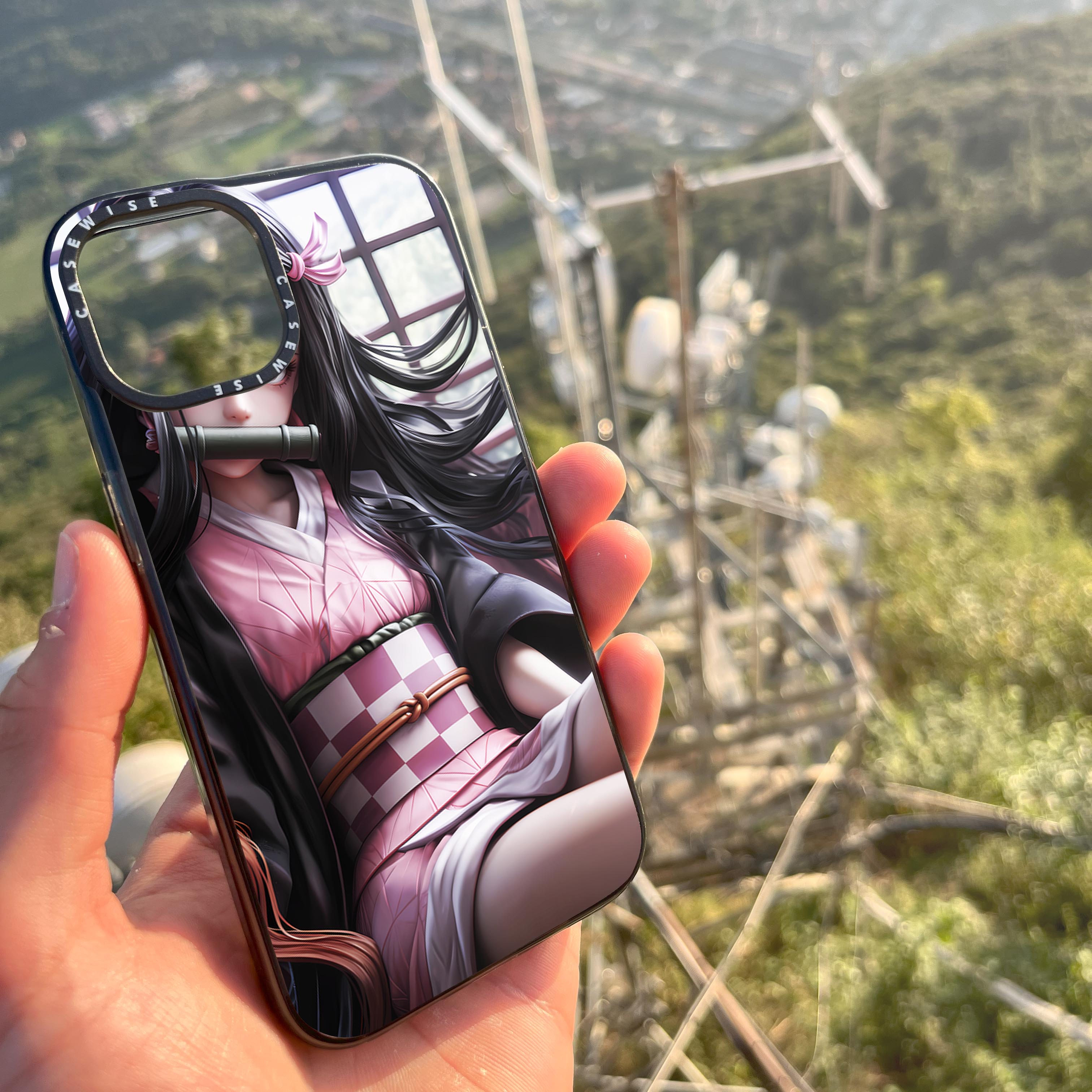 CASEWISE CASEWISE