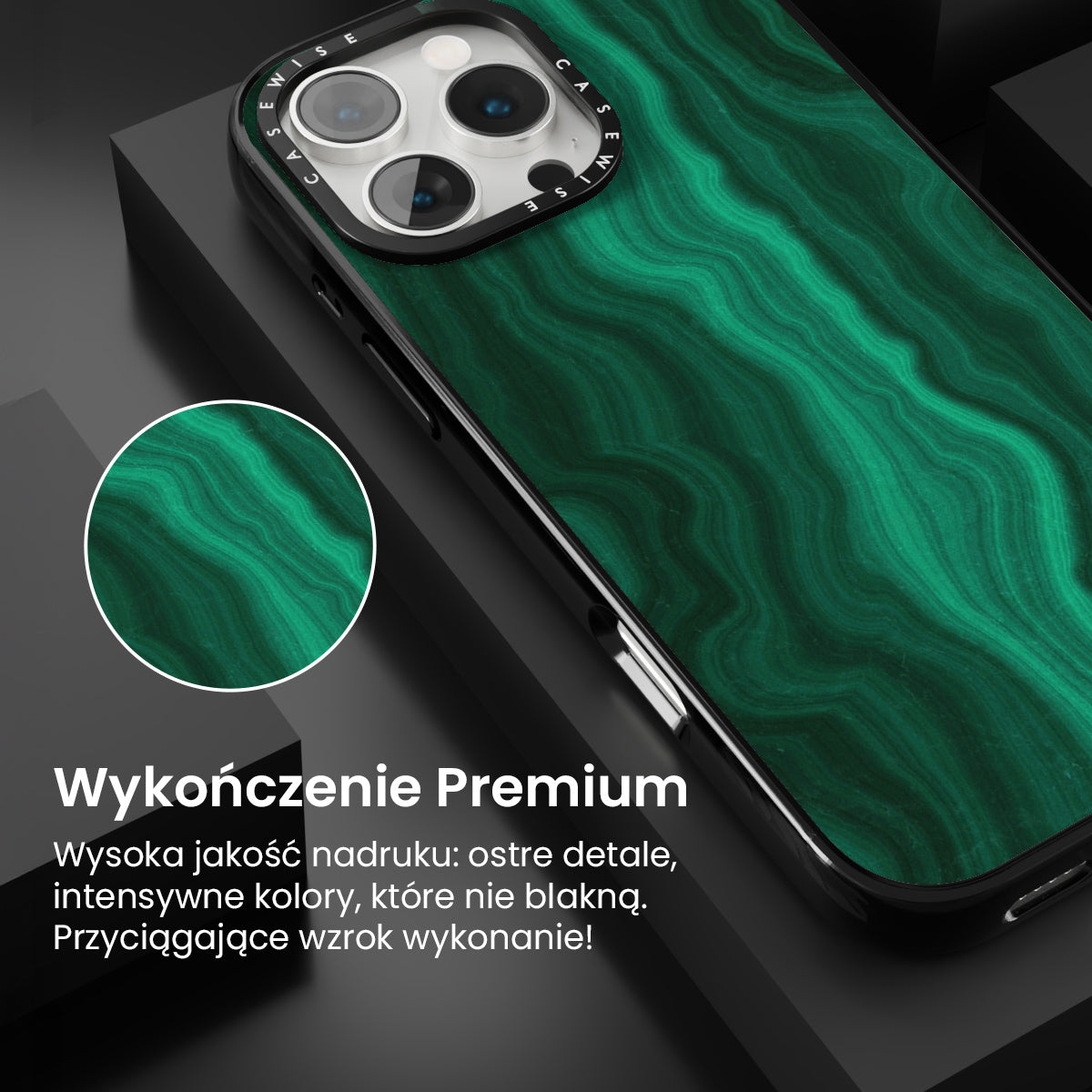 CASEWISE CASEWISE

Wykończenie Premium

Wysoka jakość nadruku: ostre detale, intensywne kolory, które nie blakną. Przyciągające wzrok wykonanie!