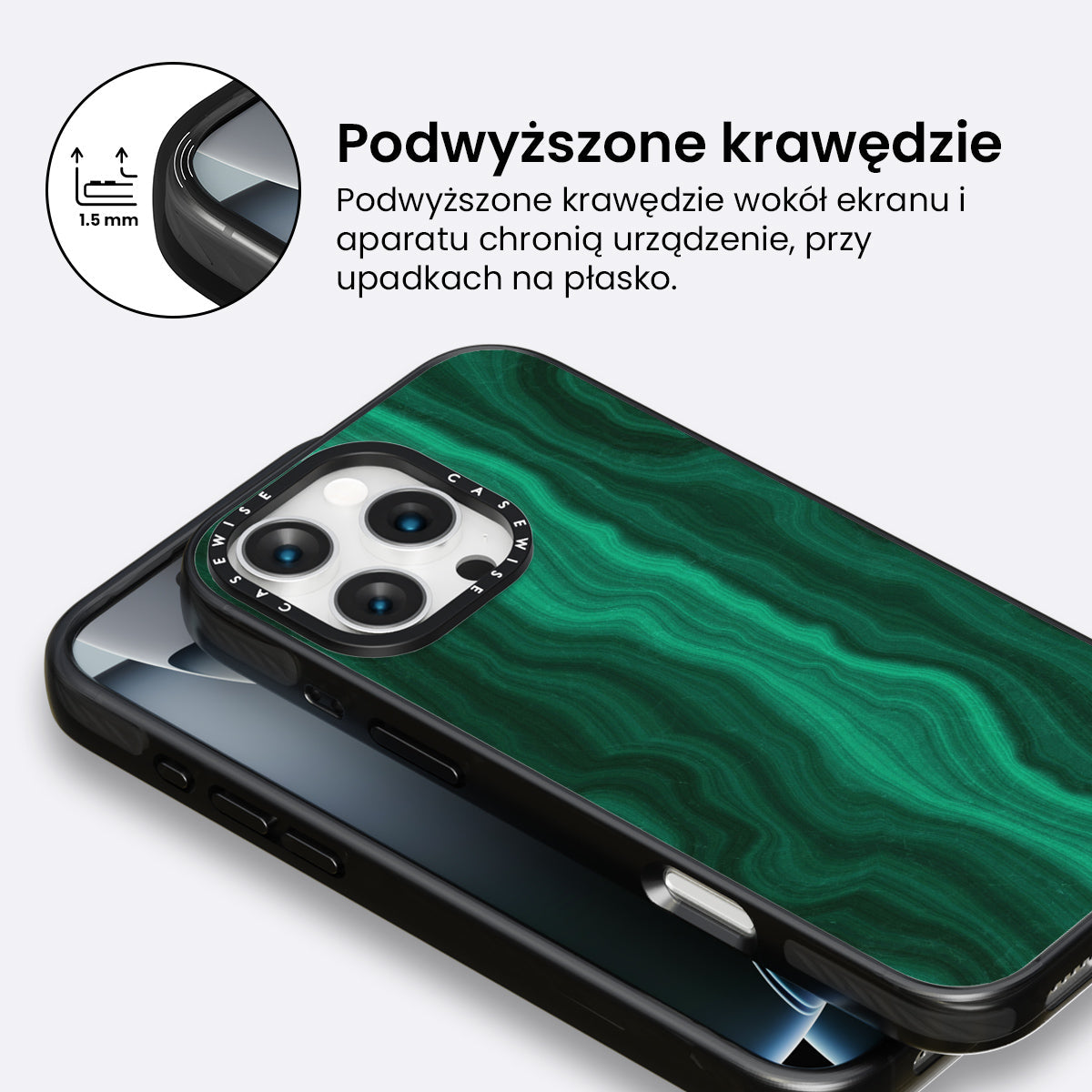 1.5 mm

Podwyższone krawędzie

Podwyższone krawędzie wokół ekranu i aparatu chronią urządzenie, przy upadkach na płasko.

CASEWISE CASEWISE