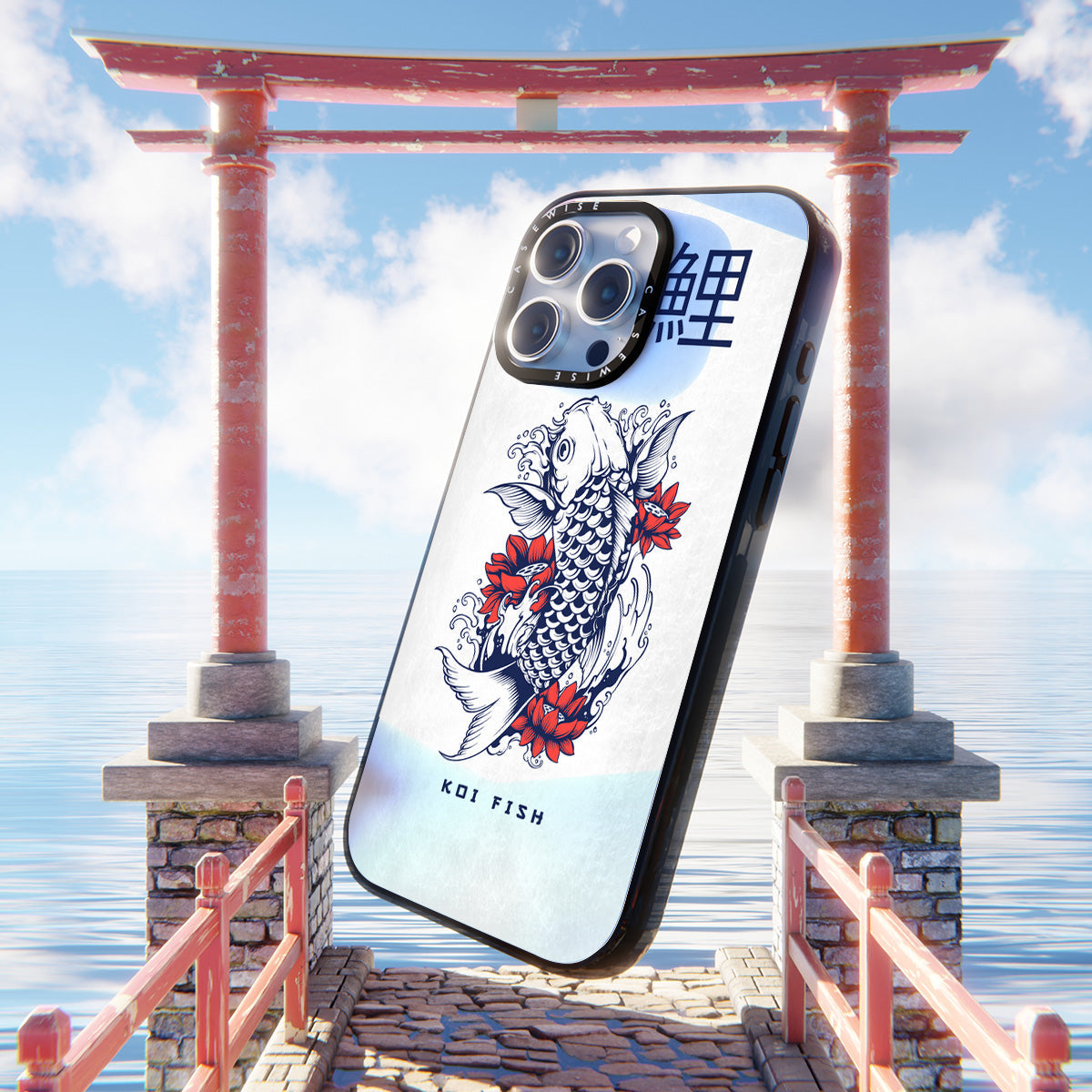 CASEWISE CASEWISE

鯉

KOI FISH