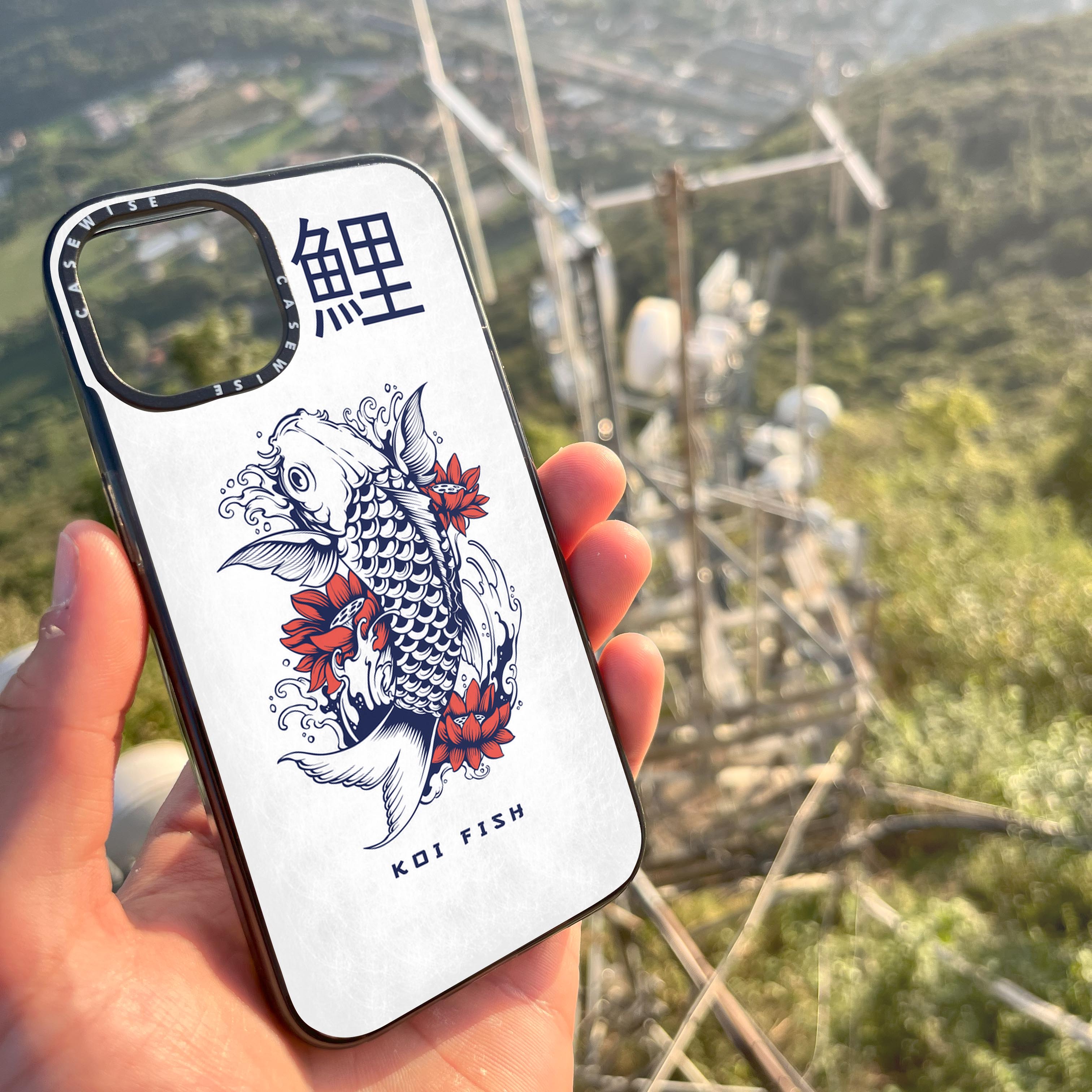 CASEWISE CASEWISE

鯉

KOI FISH