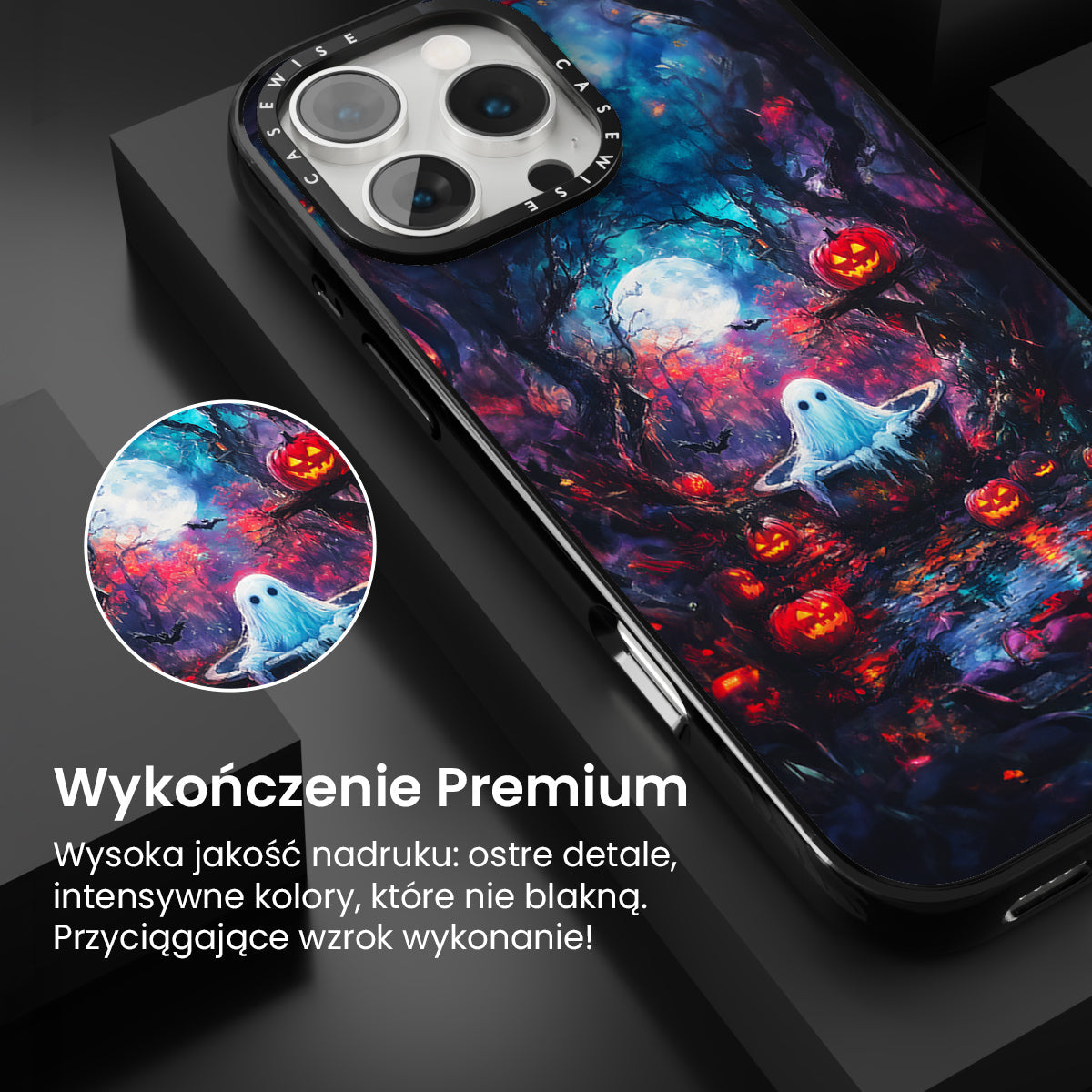 CASEWISE CASEWISE

Wykończenie Premium

Wysoka jakość nadruku: ostre detale, intensywne kolory, które nie blakną. Przyciągające wzrok wykonanie!