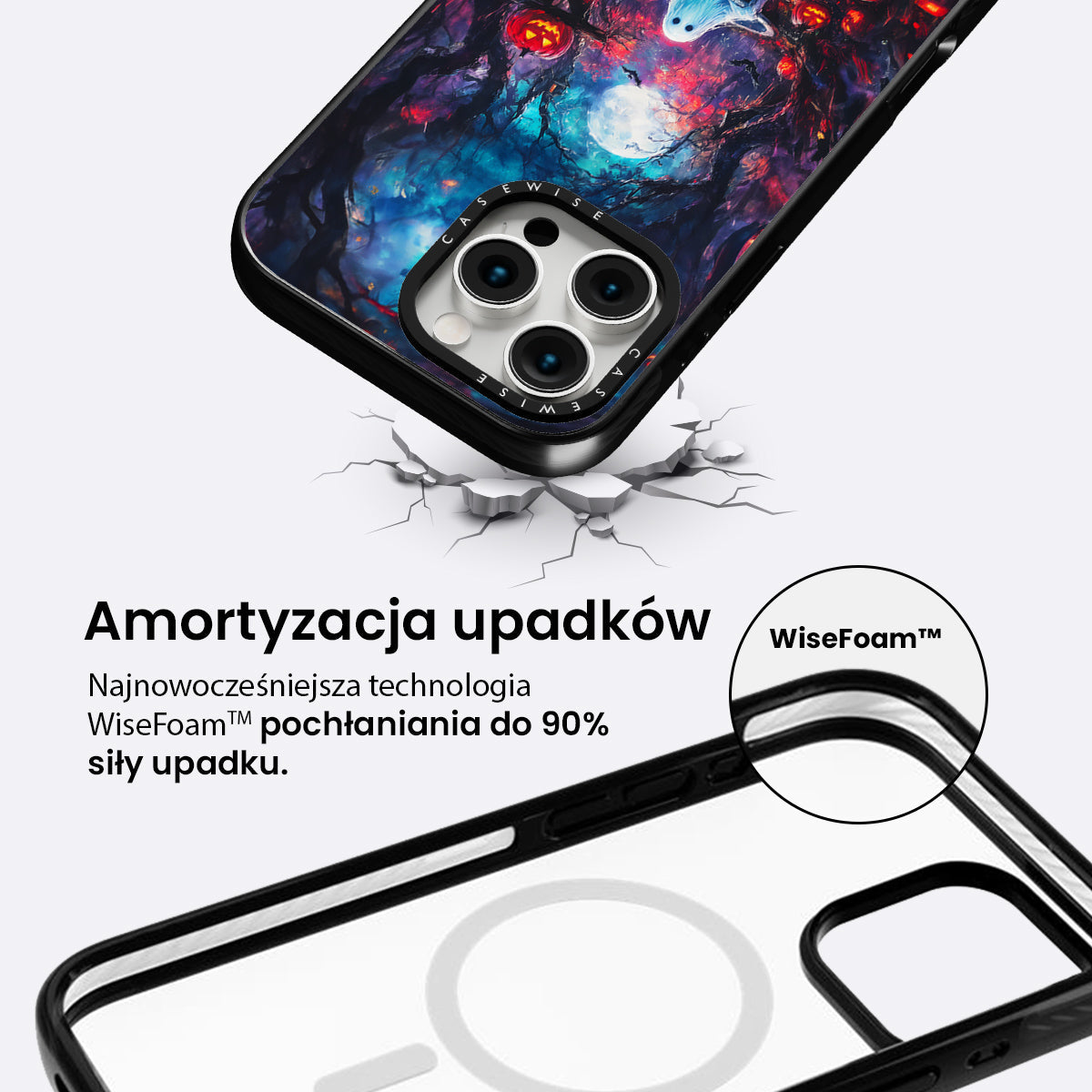 CASEWISE

CASEWISE

Amortyzacja upadków

Najnowocześniejsza technologia WiseFoam™ pochłaniania do 90% siły upadku.

WiseFoam™