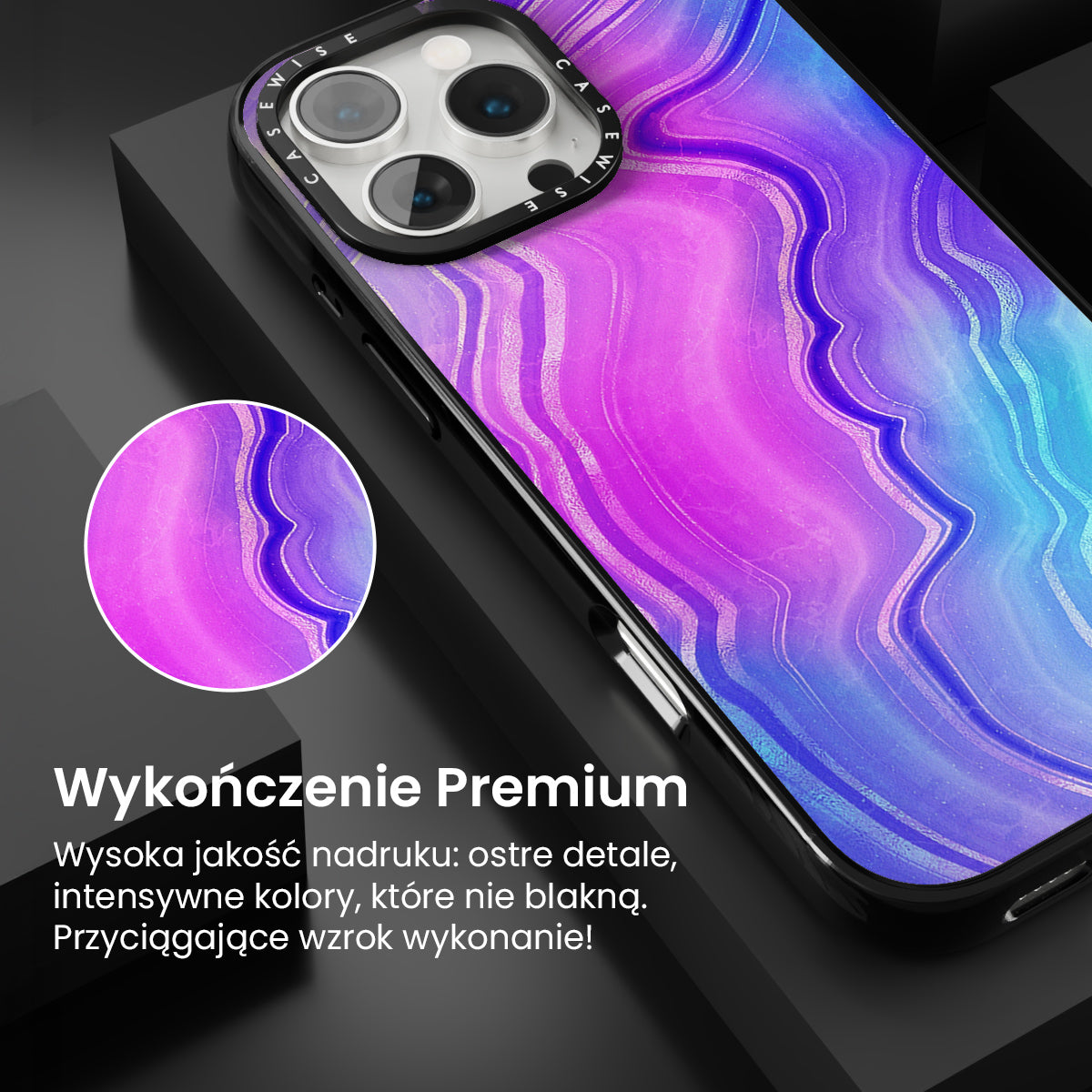 CASEWISE CASEWISE

Wykończenie Premium

Wysoka jakość nadruku: ostre detale, intensywne kolory, które nie blakną. Przyciągające wzrok wykonanie!