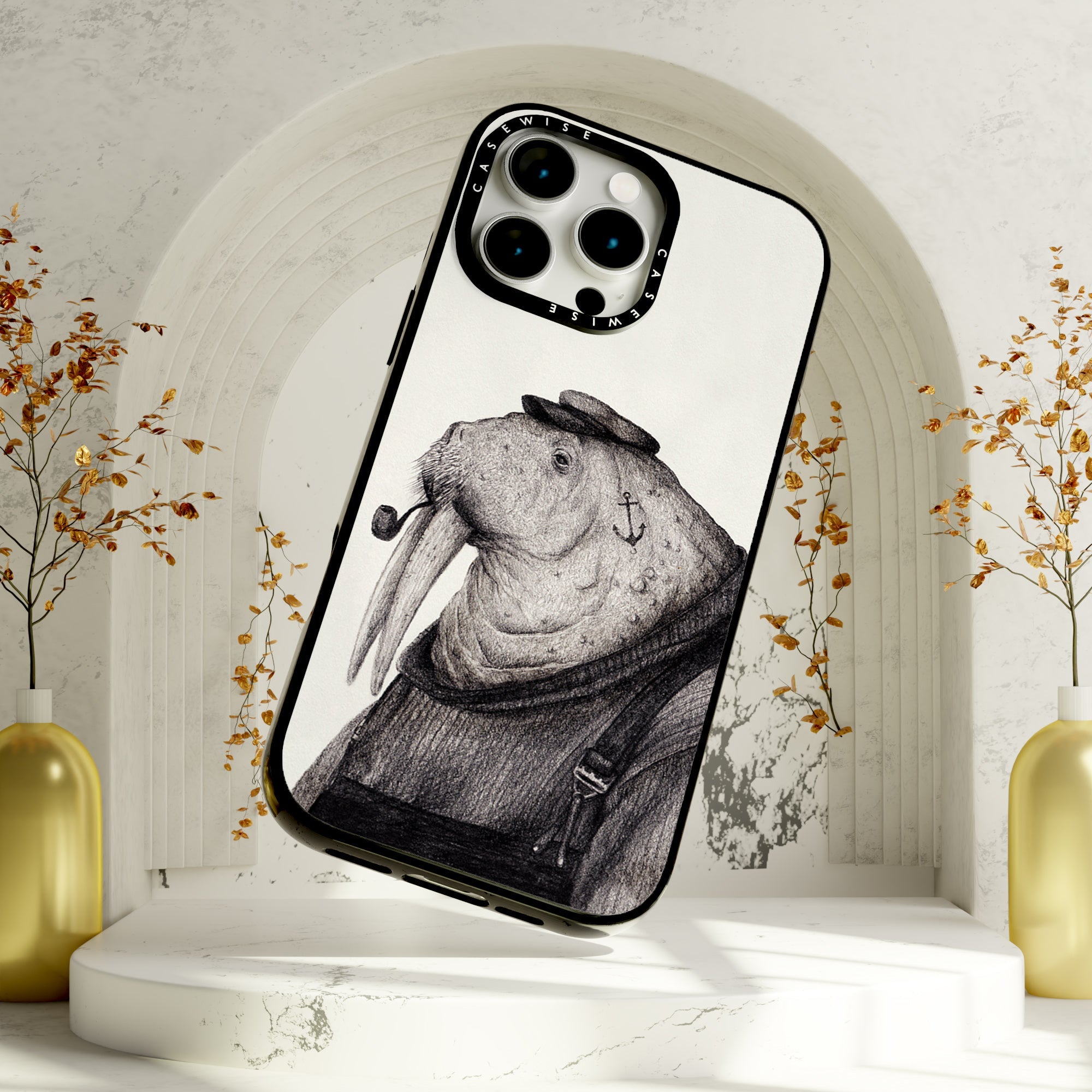 CASEWISE
CASEWISE