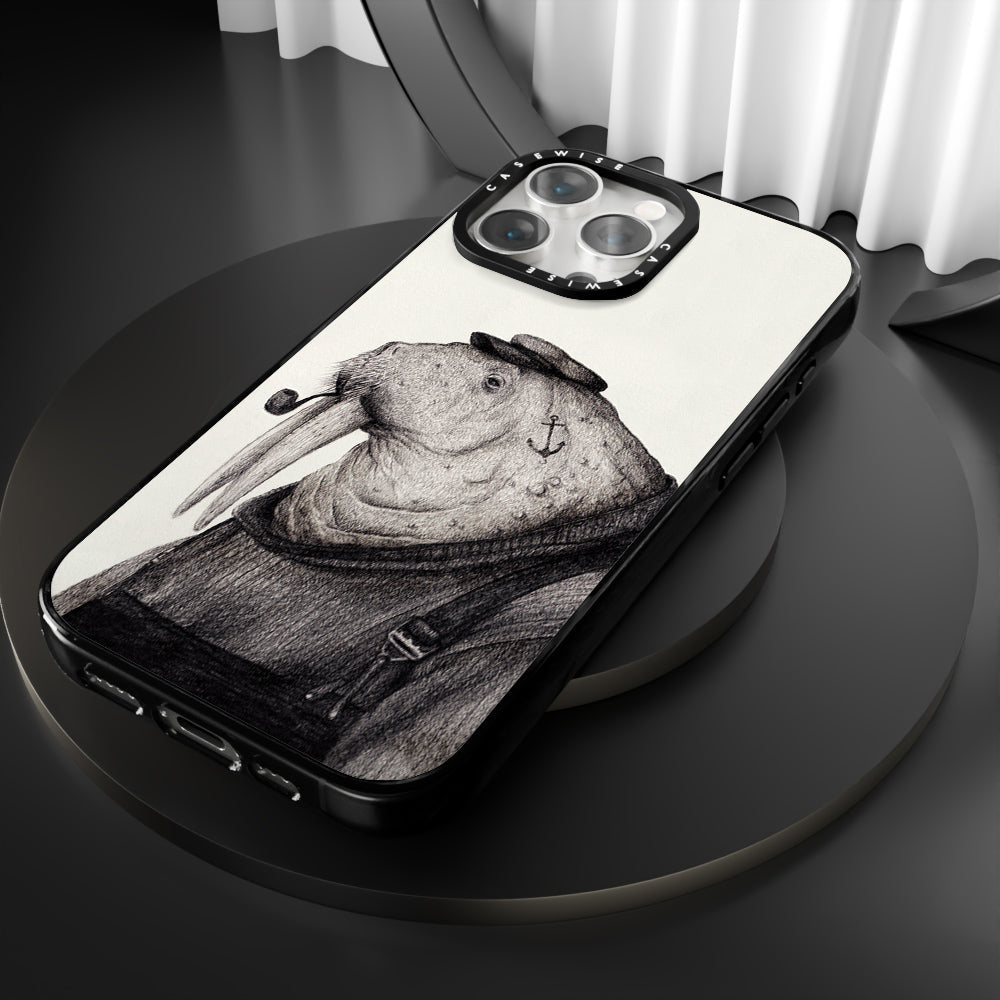 CASEWISE
CASEWISE