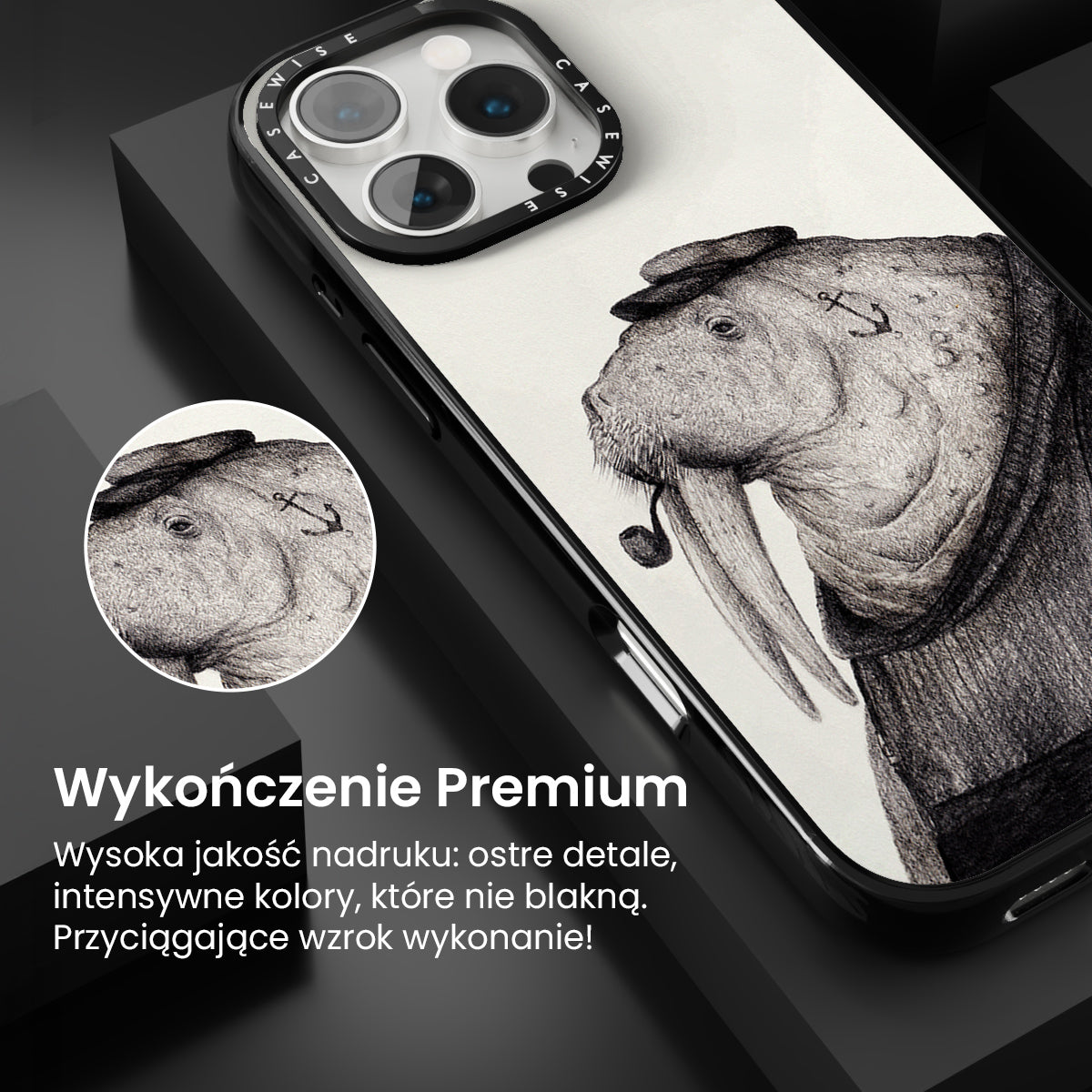 CASEWISE CASEWISE

Wykończenie Premium

Wysoka jakość nadruku: ostre detale, intensywne kolory, które nie blakną. Przyciągające wzrok wykonanie!