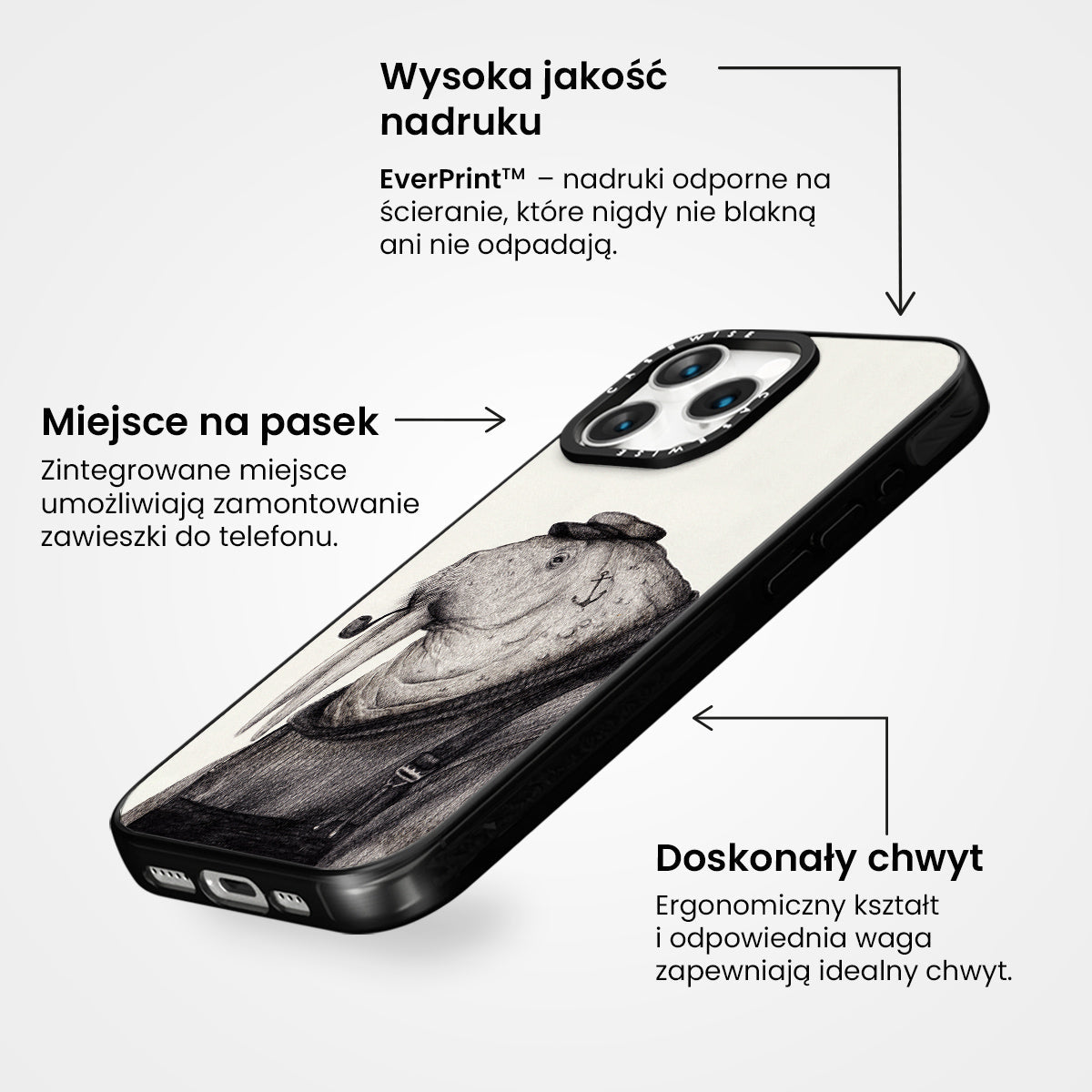 Wysoka jakość nadruku

EverPrint™ – nadruki odporne na ścieranie, które nigdy nie blakną ani nie odpadają.

Miejsce na pasek

Zintegrowane miejsce umożliwiają zamontowanie zawieszki do telefonu.

CASEWISE CASEWISE

Doskonały chwyt

Ergonomiczny kształt i odpowiednia waga zapewniają idealny chwyt.