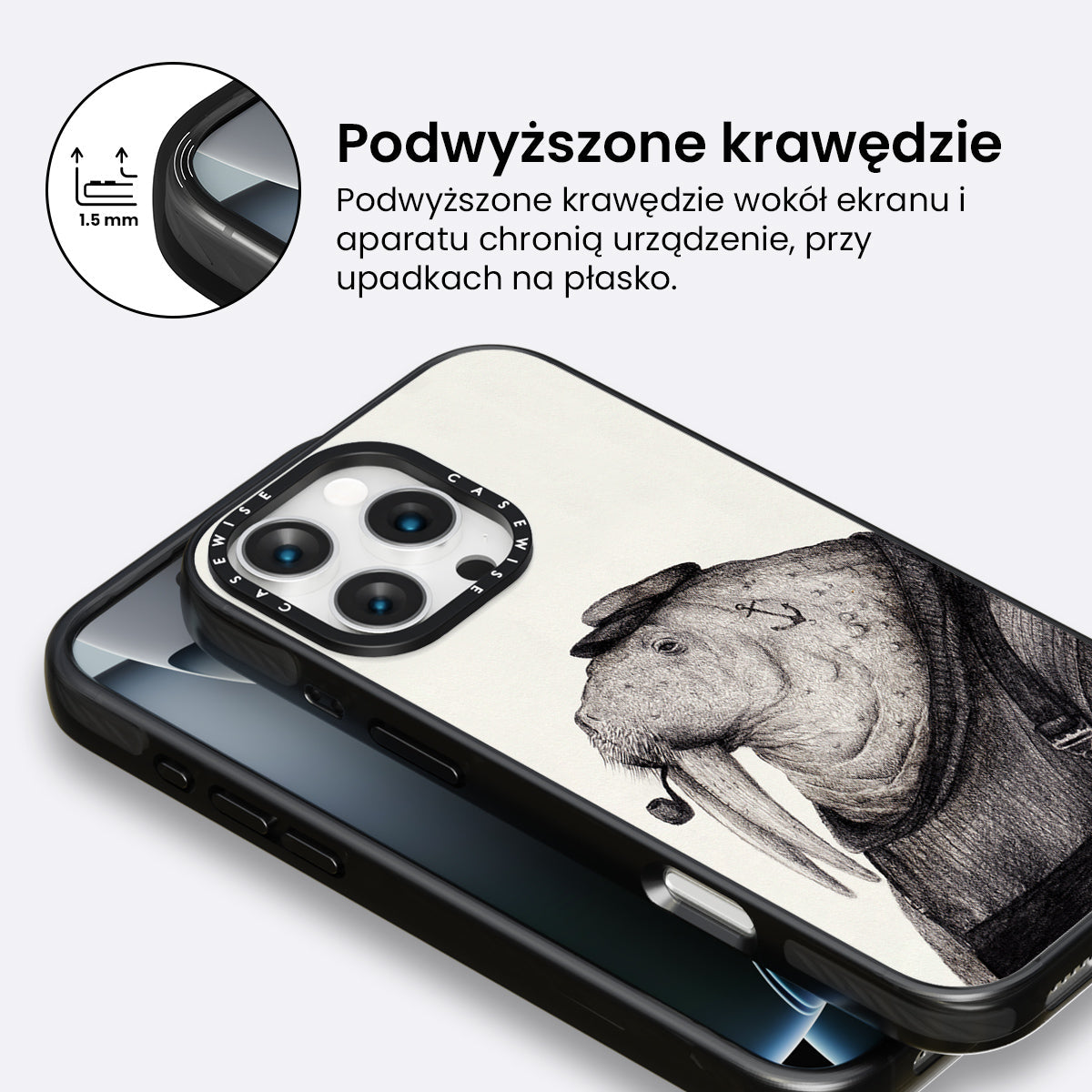 1.5 mm

Podwyższone krawędzie

Podwyższone krawędzie wokół ekranu i aparatu chronią urządzenie, przy upadkach na płasko.

CASEWISE CASEWISE