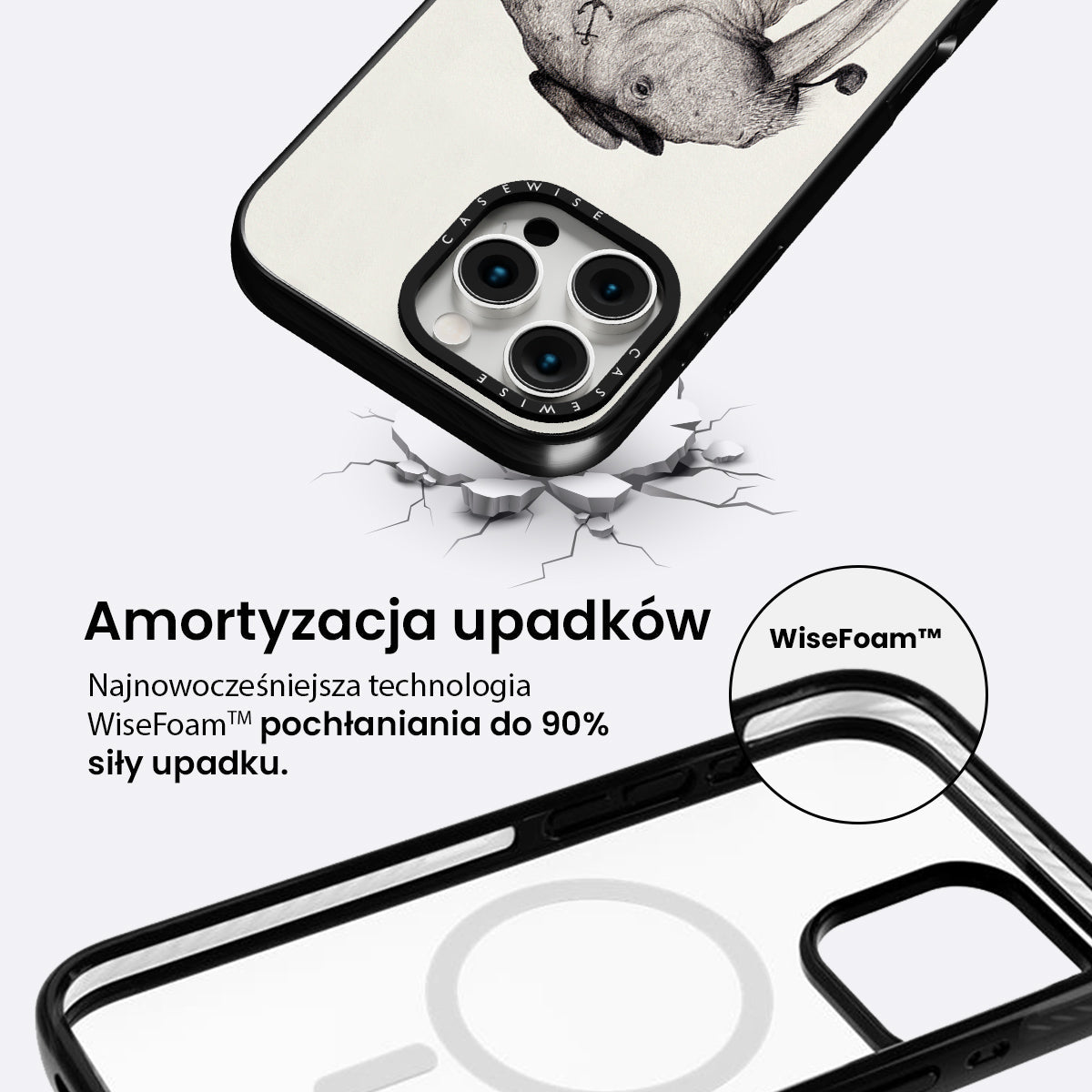 CASEWISE

CASEWISE

Amortyzacja upadków

Najnowocześniejsza technologia WiseFoam™ pochłaniania do 90% siły upadku.

WiseFoam™