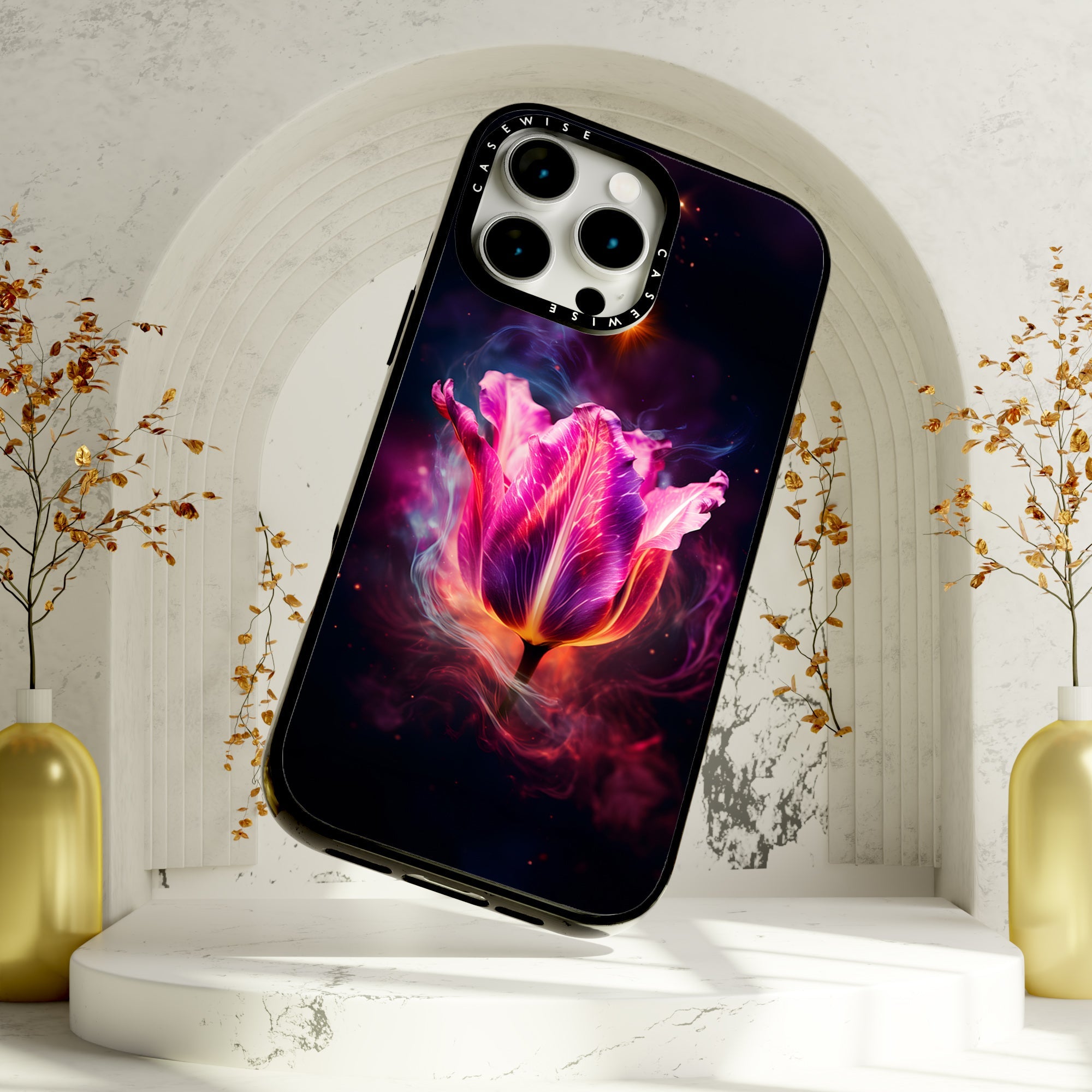 CASEWISE CASEWISE