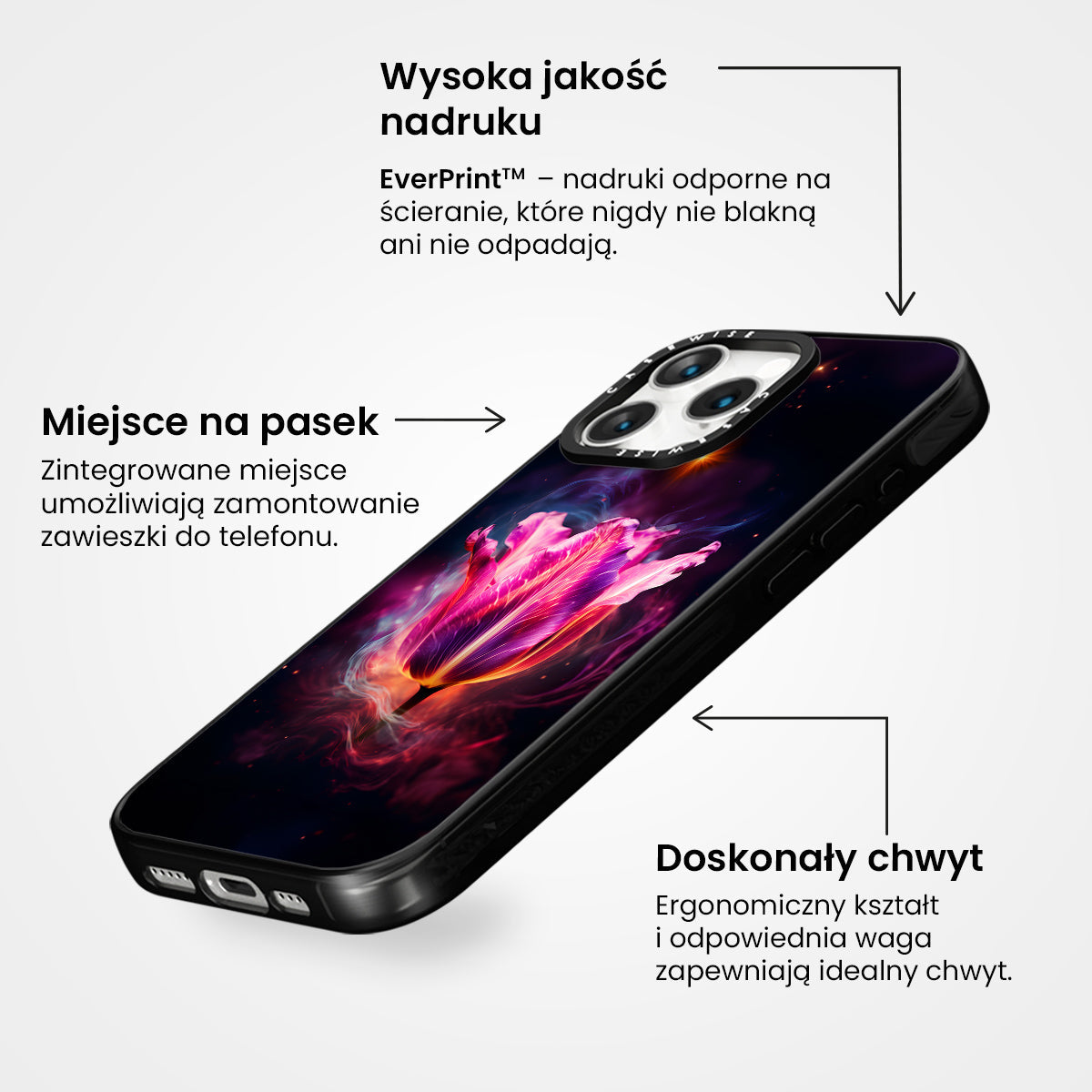 Wysoka jakość nadruku

EverPrint™ – nadruki odporne na ścieranie, które nigdy nie blakną ani nie odpadają.

CASEWISE

CASEWISE

Miejsce na pasek

Zintegrowane miejsce umożliwiają zamontowanie zawieszki do telefonu.

Doskonały chwyt

Ergonomiczny kształt i odpowiednia waga zapewniają idealny chwyt.