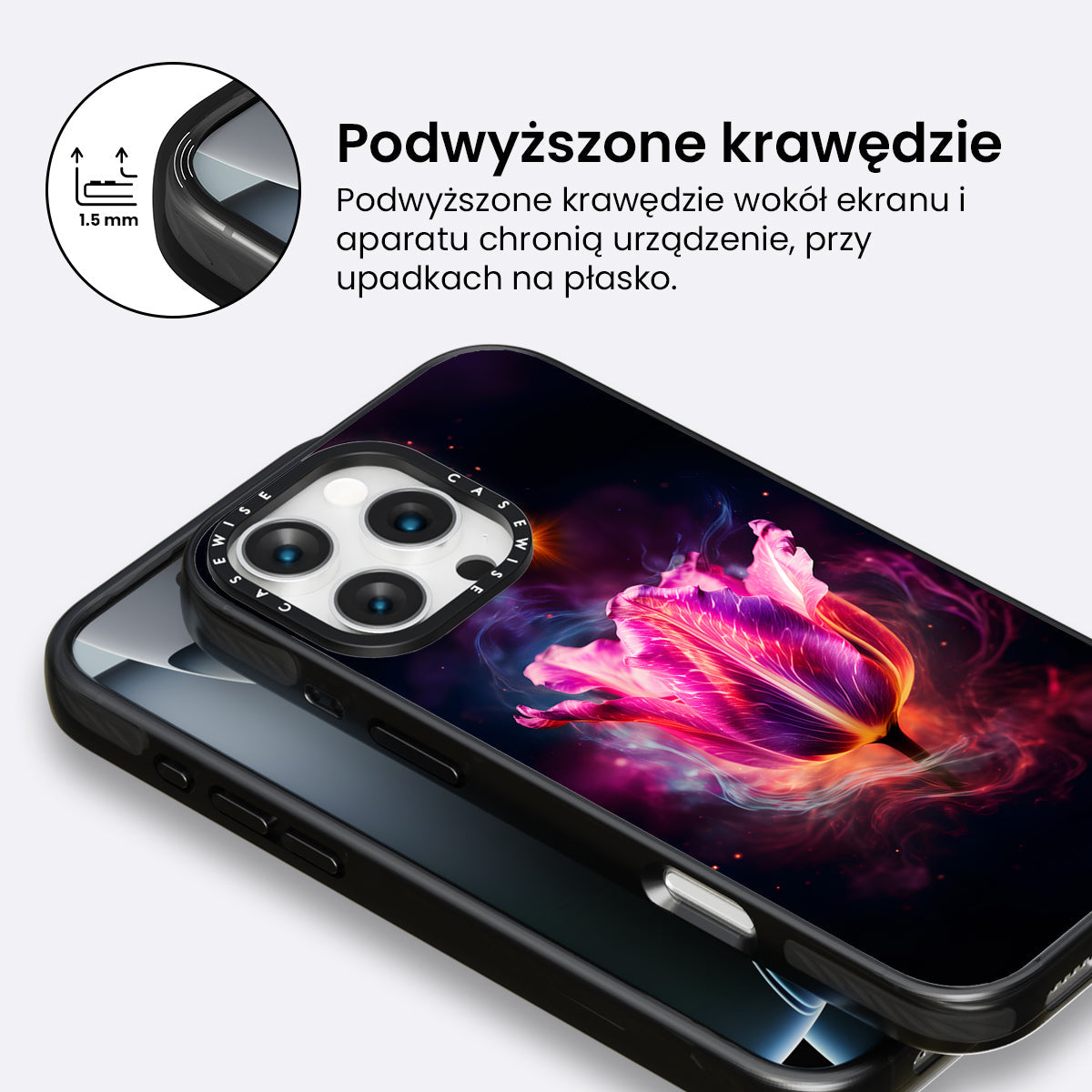 1.5 mm

Podwyższone krawędzie

Podwyższone krawędzie wokół ekranu i aparatu chronią urządzenie, przy upadkach na płasko.

CASEWISE

CASEWISE