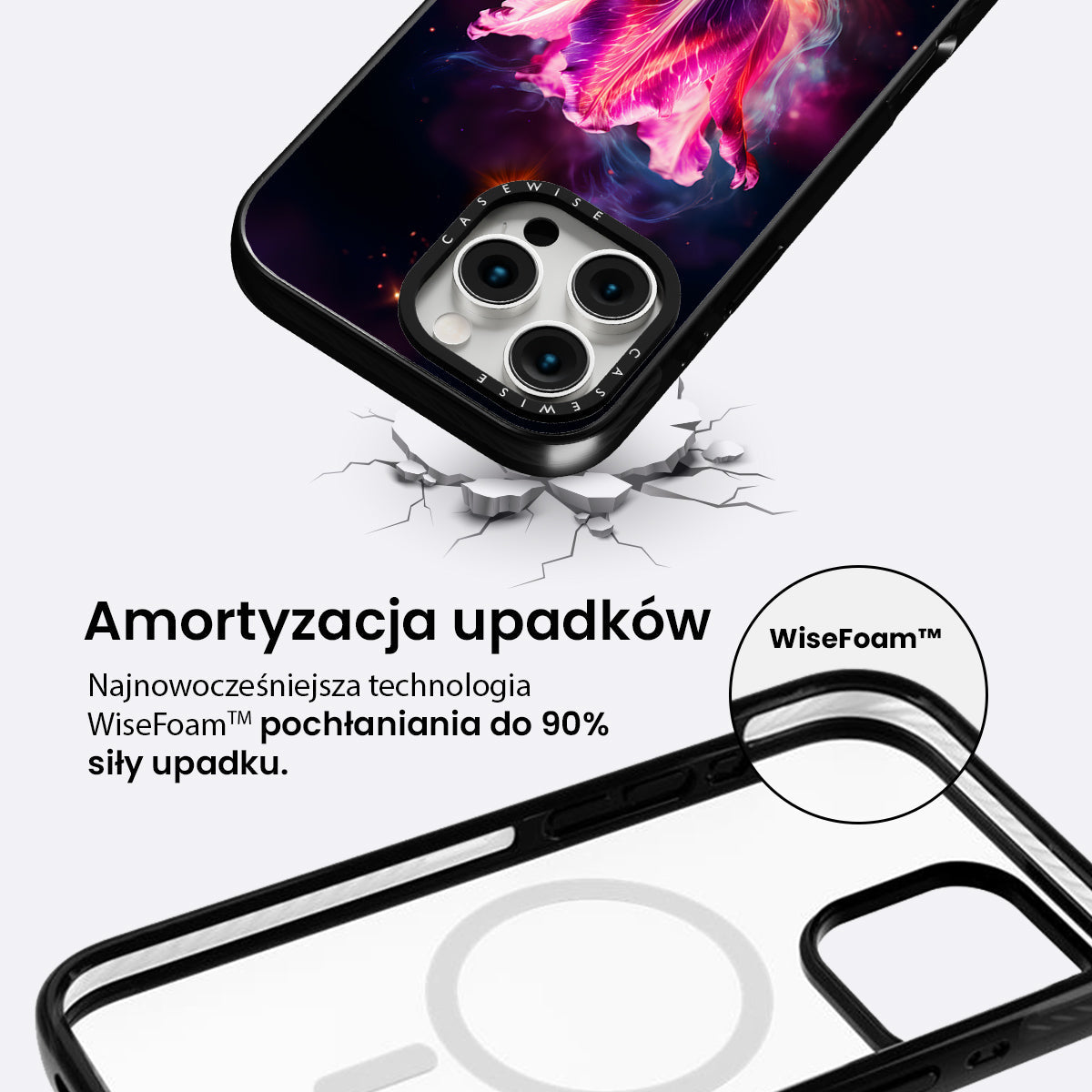 CASEWISE

CASEWISE

Amortyzacja upadków

Najnowocześniejsza technologia WiseFoam™ pochłaniania do 90% siły upadku.

WiseFoam™