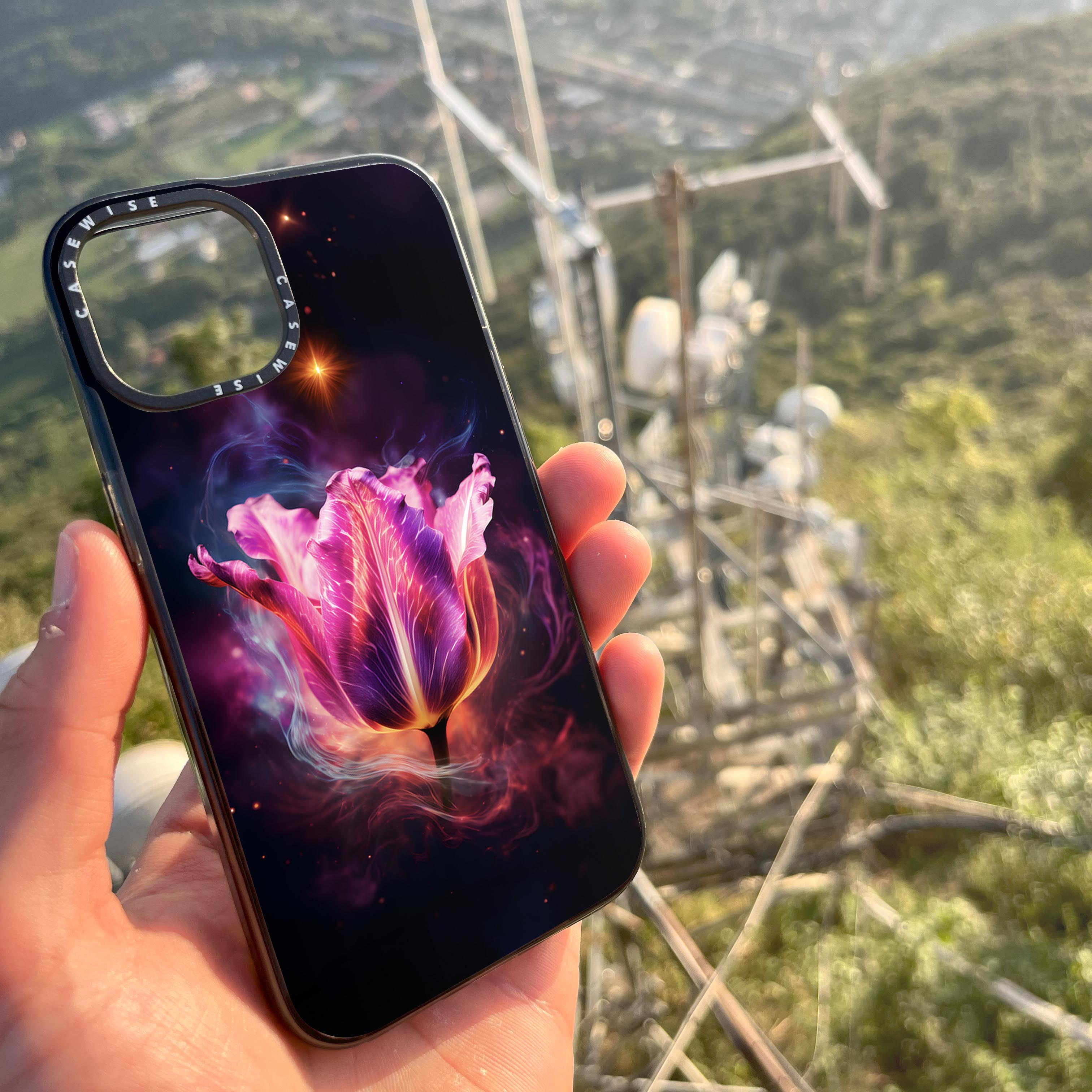 CASEWISE CASEWISE