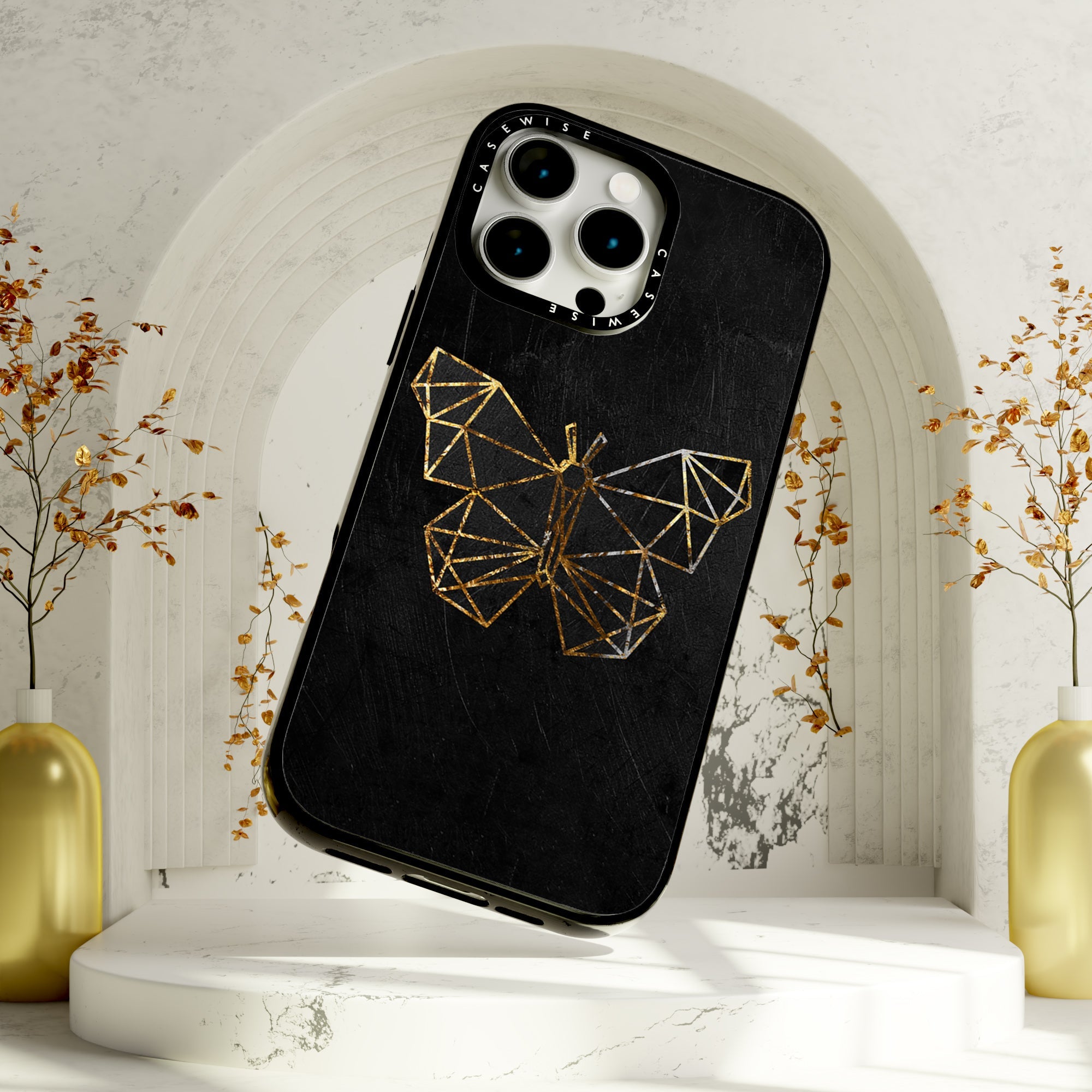 CASEWISE CASEWISE