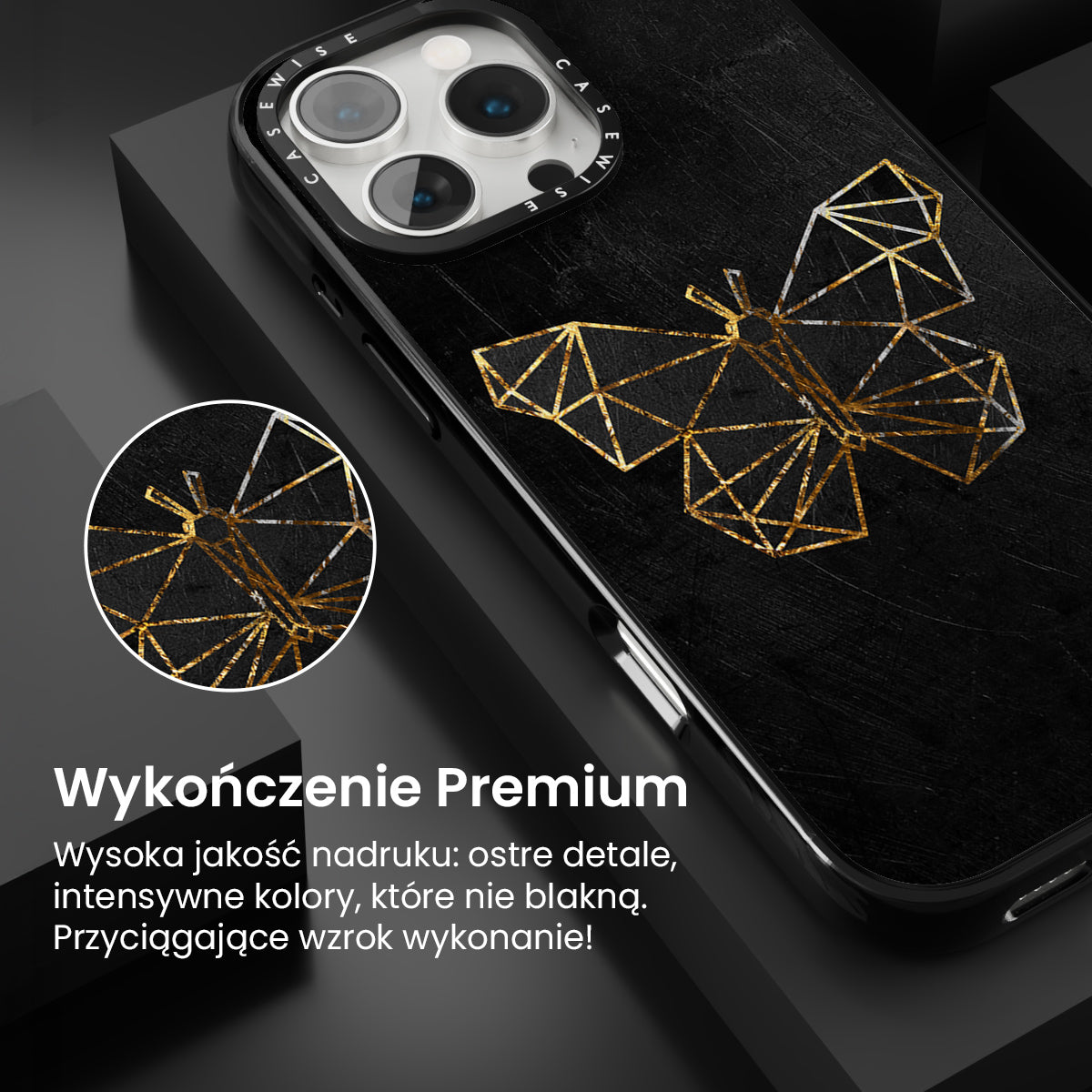 CASEWISE CASEWISE

Wykończenie Premium

Wysoka jakość nadruku: ostre detale, intensywne kolory, które nie blakną. Przyciągające wzrok wykonanie!