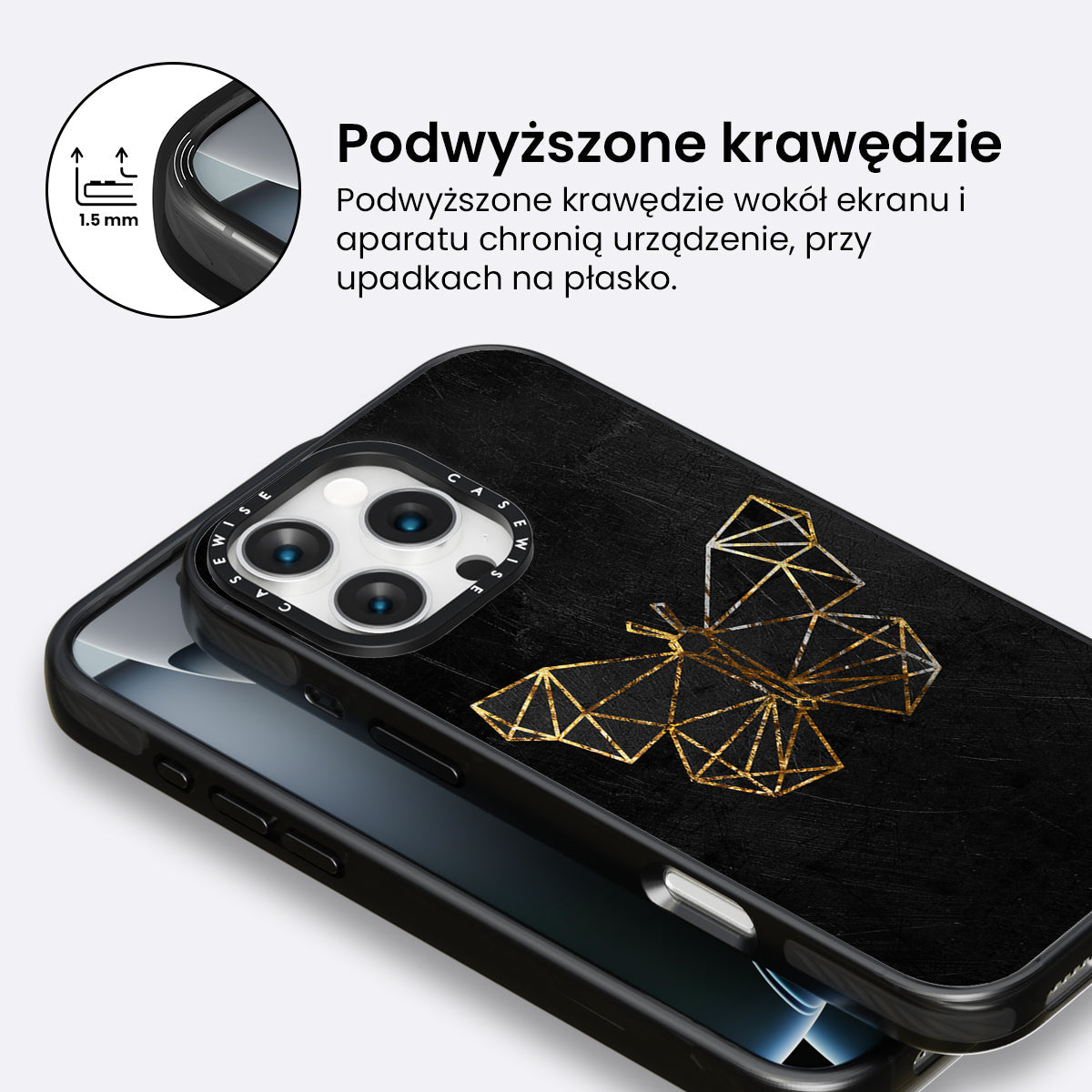 1.5 mm

Podwyższone krawędzie

Podwyższone krawędzie wokół ekranu i aparatu chronią urządzenie, przy upadkach na płasko.

CASEWISE CASEWISE