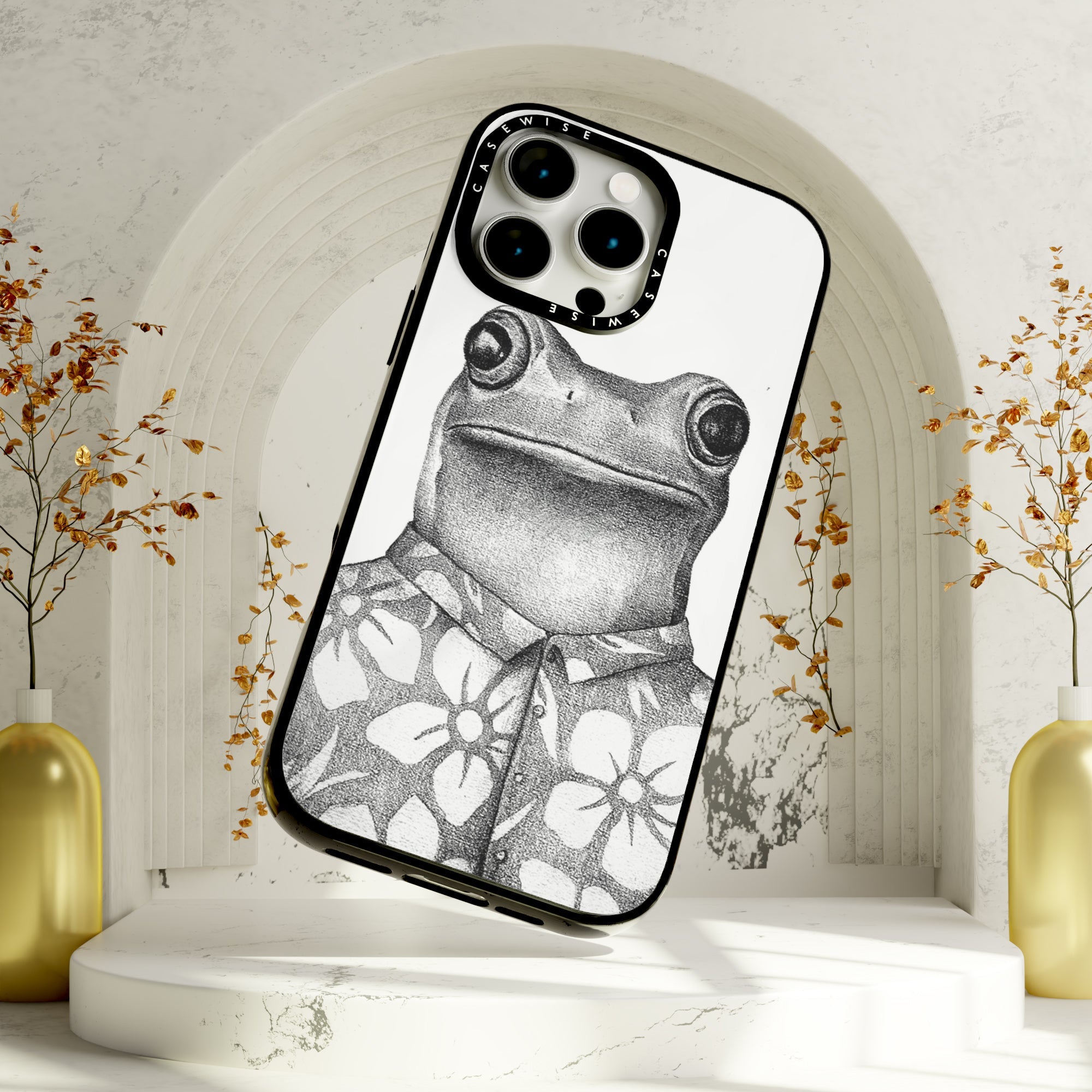 CASEWISE CASEWISE