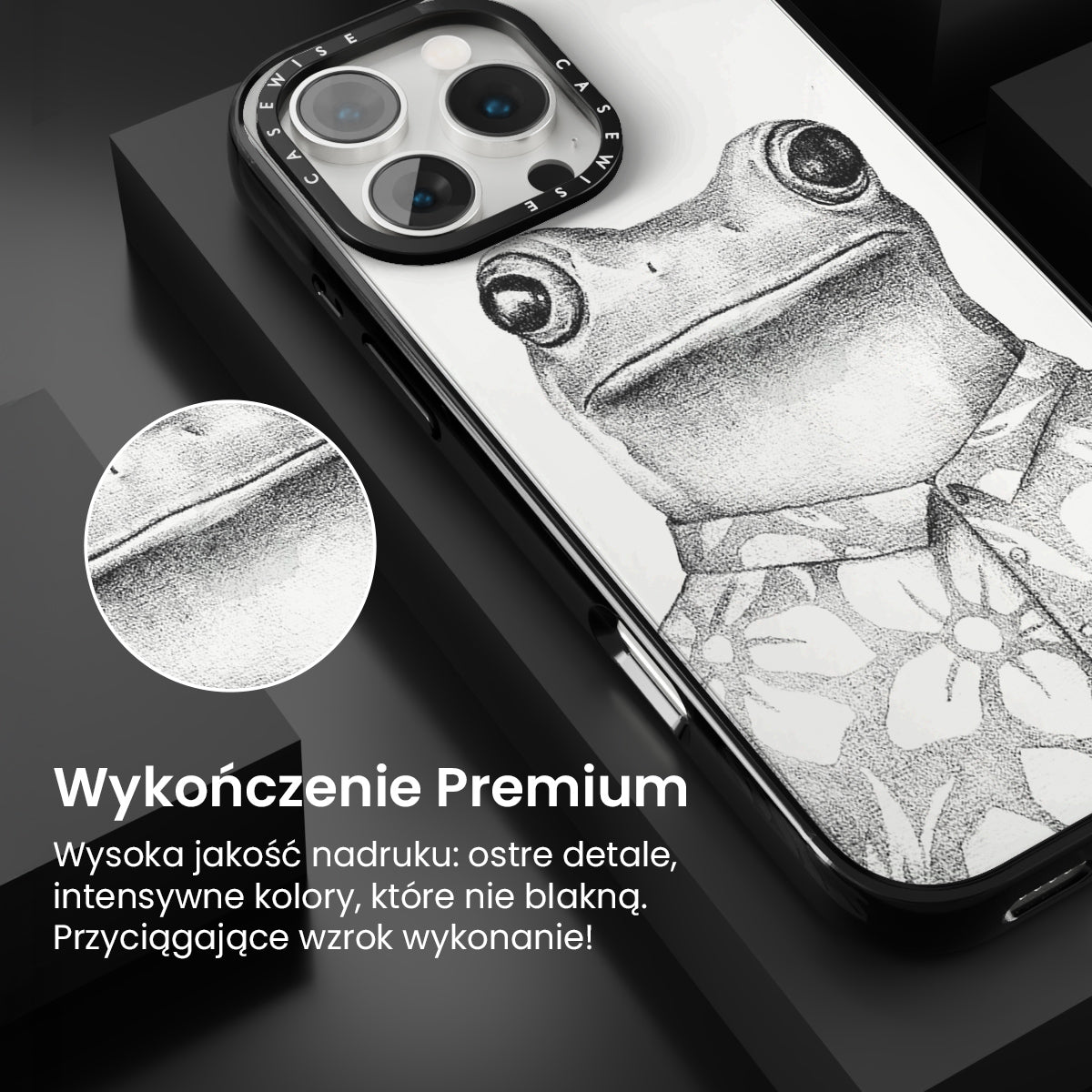 CASEWISE CASEWISE

Wykończenie Premium

Wysoka jakość nadruku: ostre detale, intensywne kolory, które nie blakną. Przyciągające wzrok wykonanie!