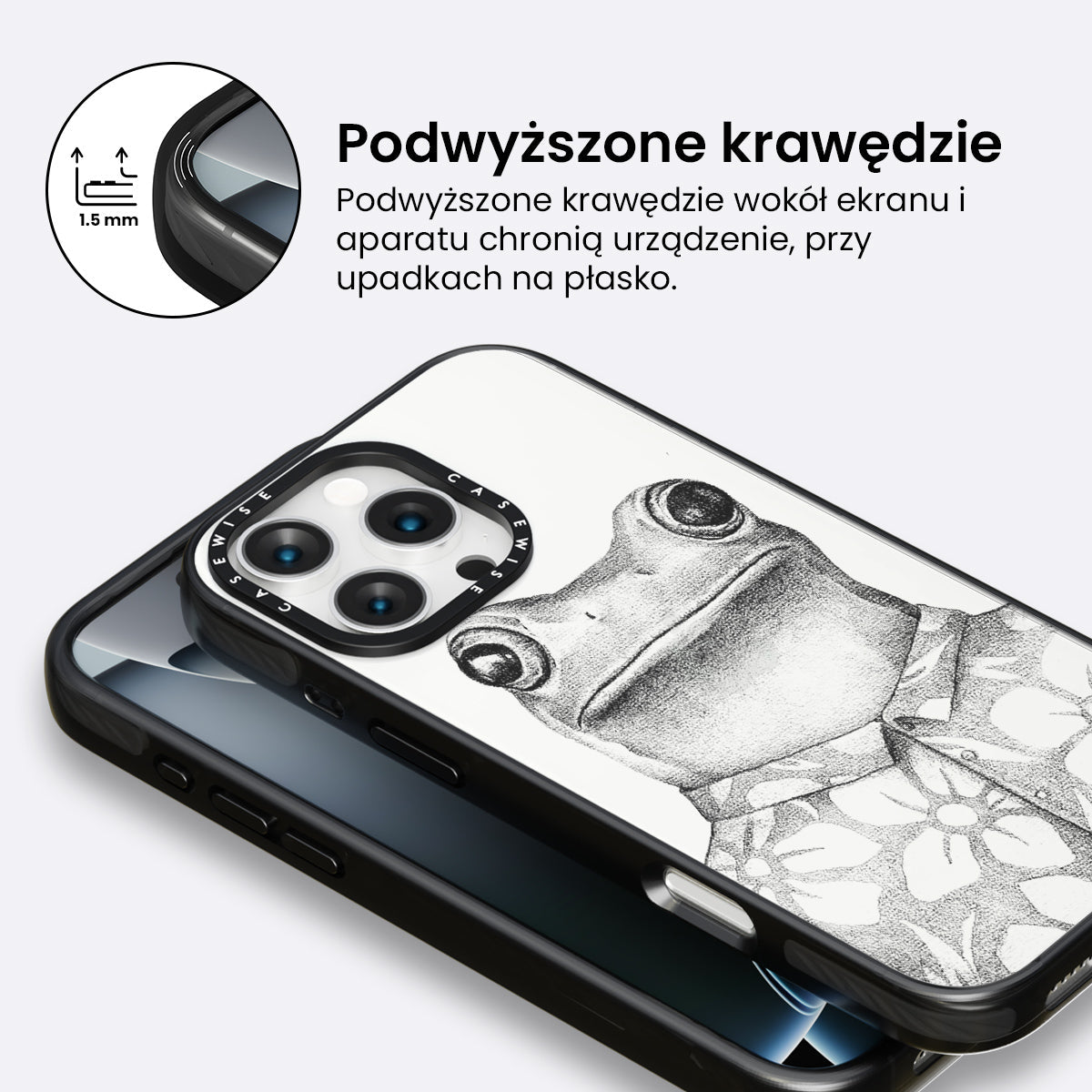 1.5 mm

Podwyższone krawędzie

Podwyższone krawędzie wokół ekranu i aparatu chronią urządzenie, przy upadkach na płasko.

CASEWISE CASEWISE