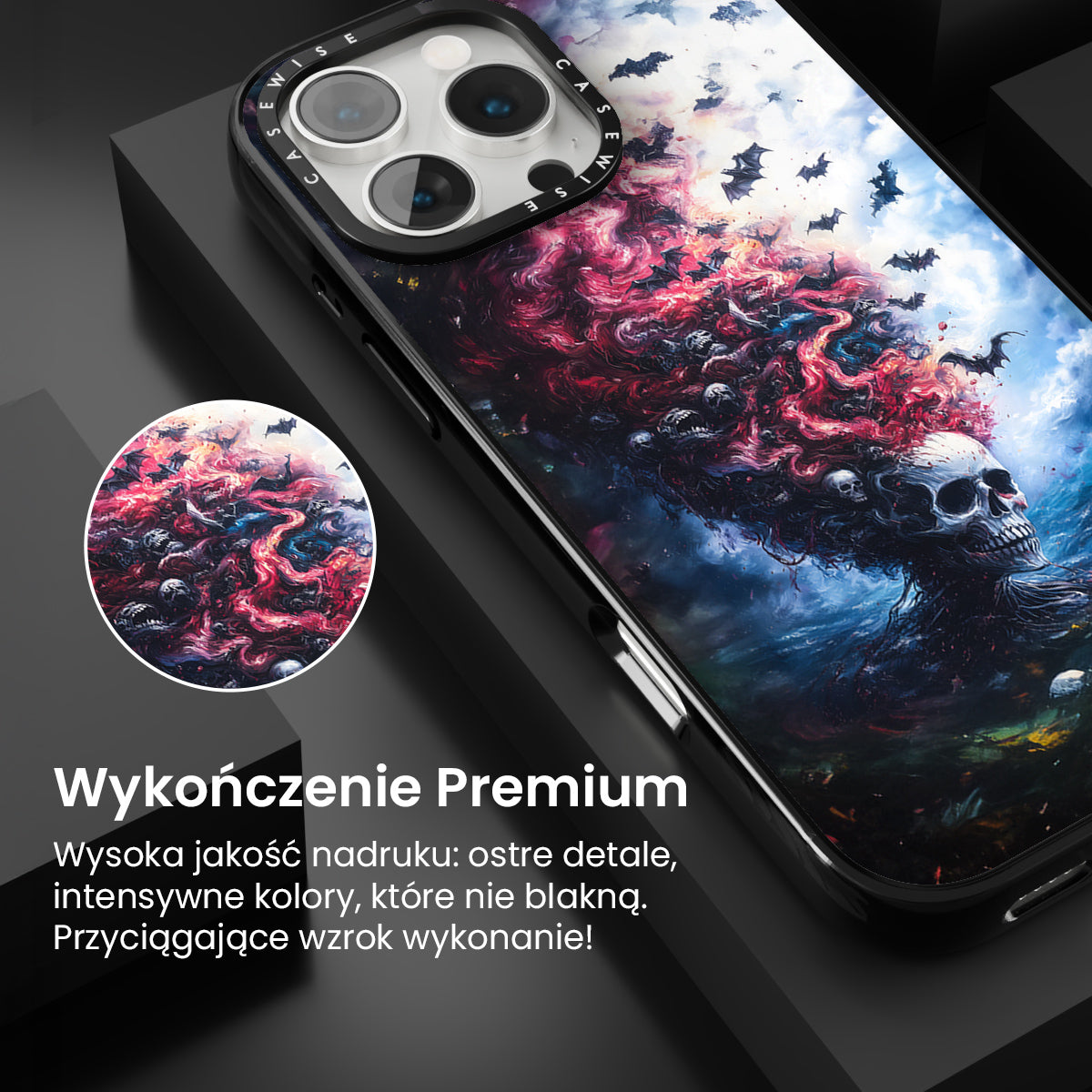 CASEWISE CASEWISE

Wykończenie Premium

Wysoka jakość nadruku: ostre detale, intensywne kolory, które nie blakną. Przyciągające wzrok wykonanie!