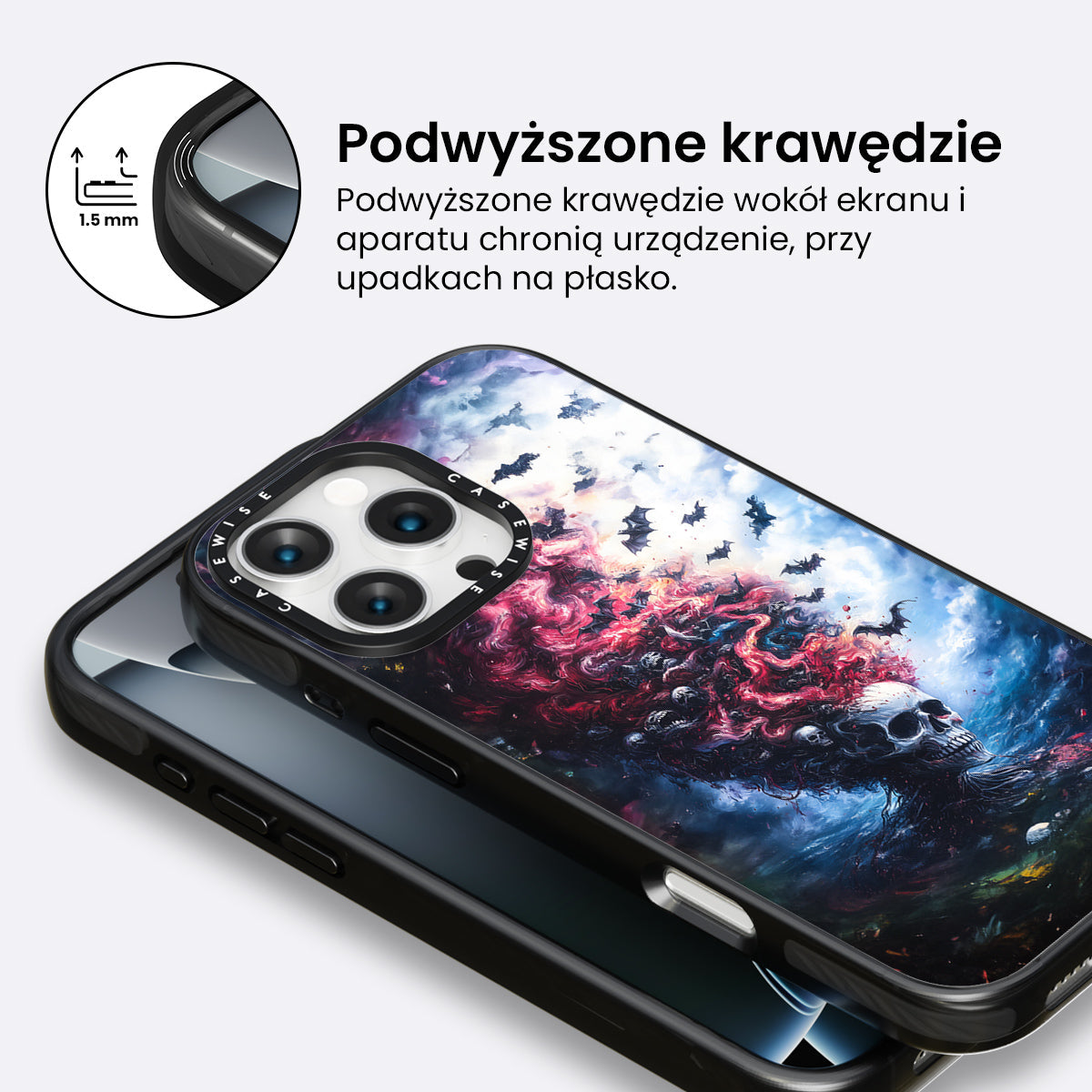 1.5 mm

Podwyższone krawędzie

Podwyższone krawędzie wokół ekranu i aparatu chronią urządzenie, przy upadkach na płasko.

CASEWISE CASEWISE